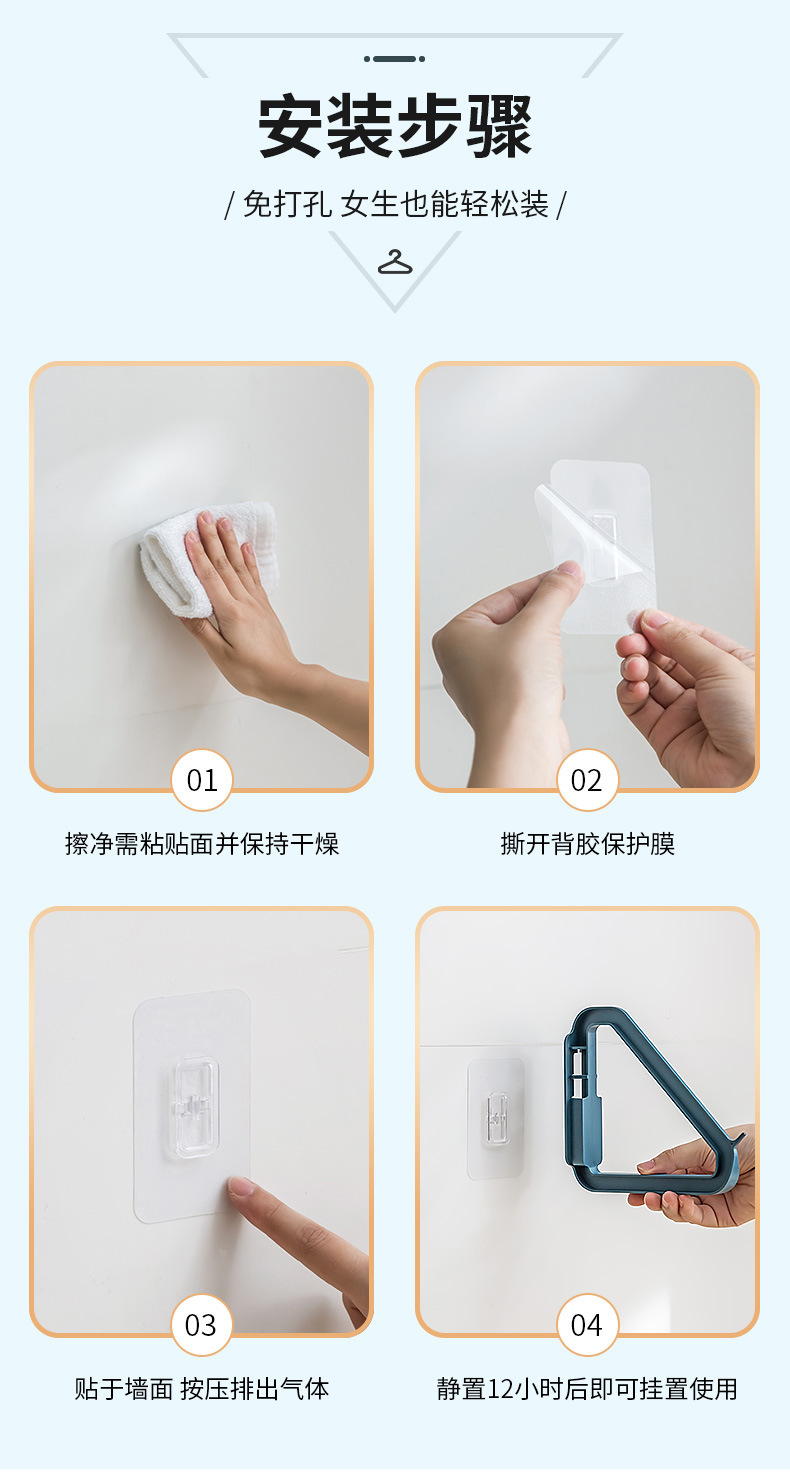 安装步骤

/ 免打孔 女生也能轻松装 /

01

擦净需粘贴面并保持干燥

02

撕开背胶保护膜

03

贴于墙面 按压排出气体

04

静置12小时后即可挂置使用