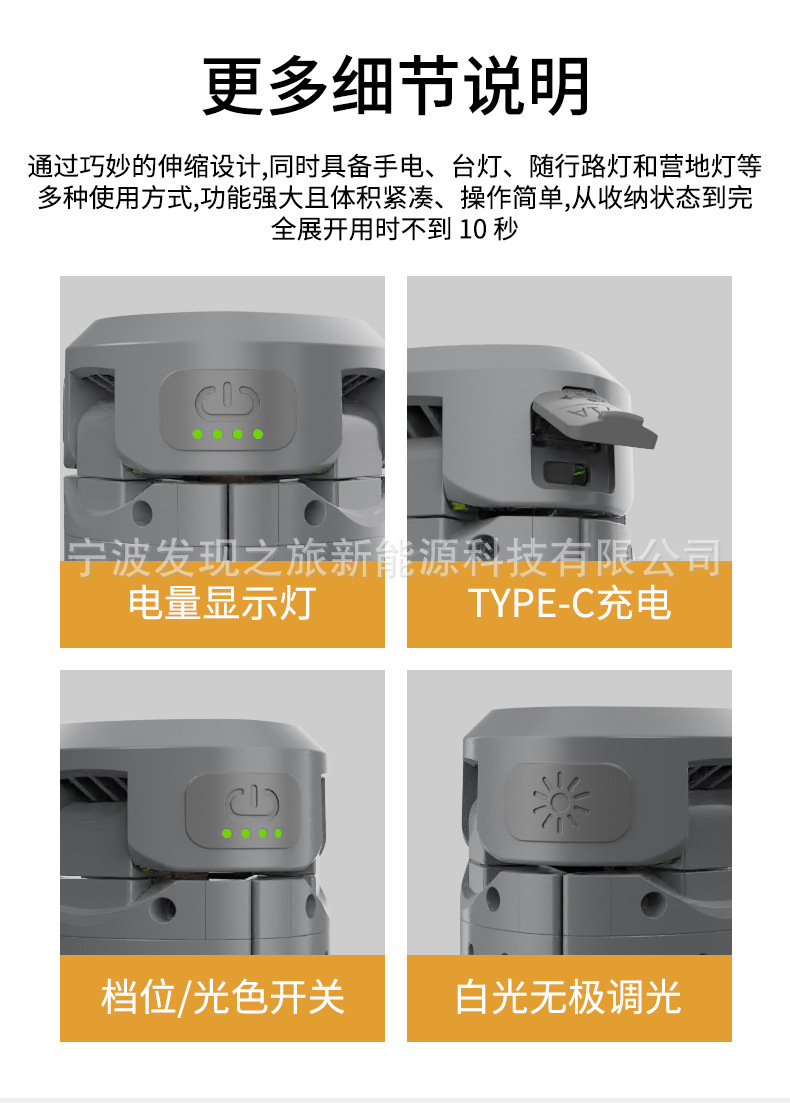 更多细节说明

通过巧妙的伸缩设计,同时具备手电、台灯、随行路灯和营地灯等多种使用方式,功能强大且体积紧凑、操作简单,从收纳状态到完全展开用时不到 10 秒

宁波发现之旅新能源科技有限公司

电量显示灯

TYPE-C充电

档位/光色开关

白光无极调光