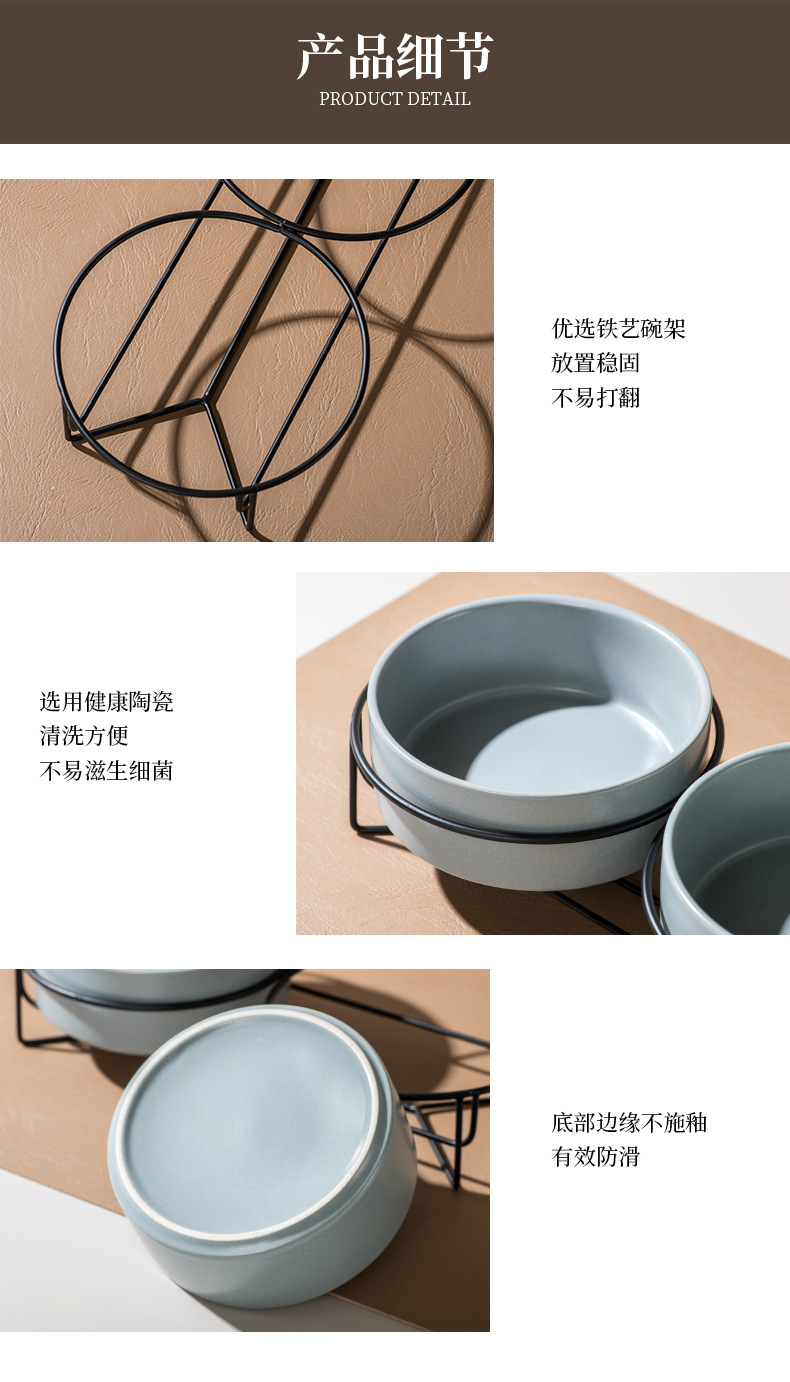 产品细节
PRODUCT DETAIL

优选铁艺碗架
放置稳固
不易打翻

选用健康陶瓷
清洗方便
不易滋生细菌

底部边缘不施釉
有效防滑