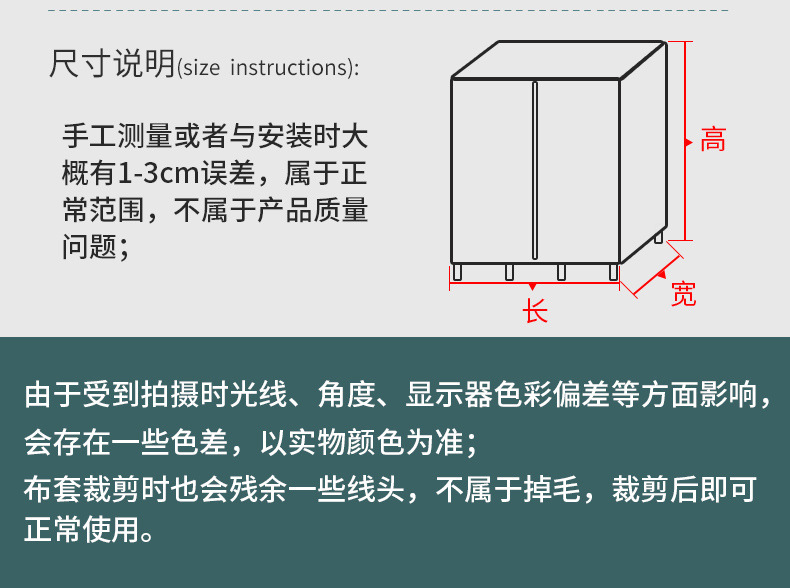 尺寸说明(size instructions):

手工测量或者与安装时大概有1-3cm误差，属于正常范围，不属于产品质量问题；

高

宽

长

由于受到拍摄时光线、角度、显示器色彩偏差等方面影响，会存在一些色差，以实物颜色为准；
布套裁剪时也会残余一些线头，不属于掉毛，裁剪后即可正常使用。