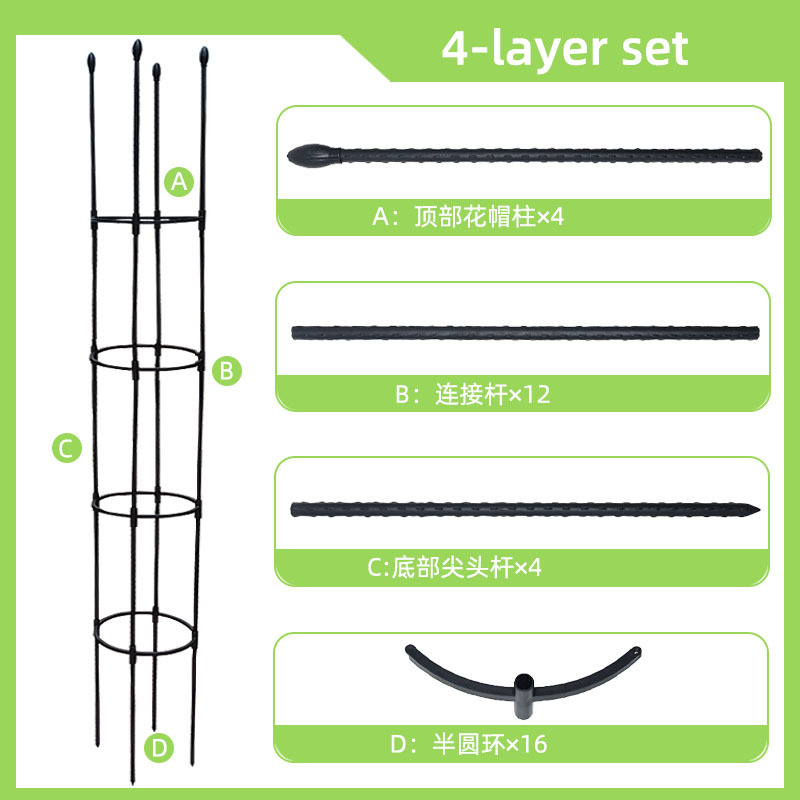 4-layer set

A

B

C

D

A：顶部花帽柱×4

B：连接杆×12

C:底部尖头杆×4

D：半圆环×16