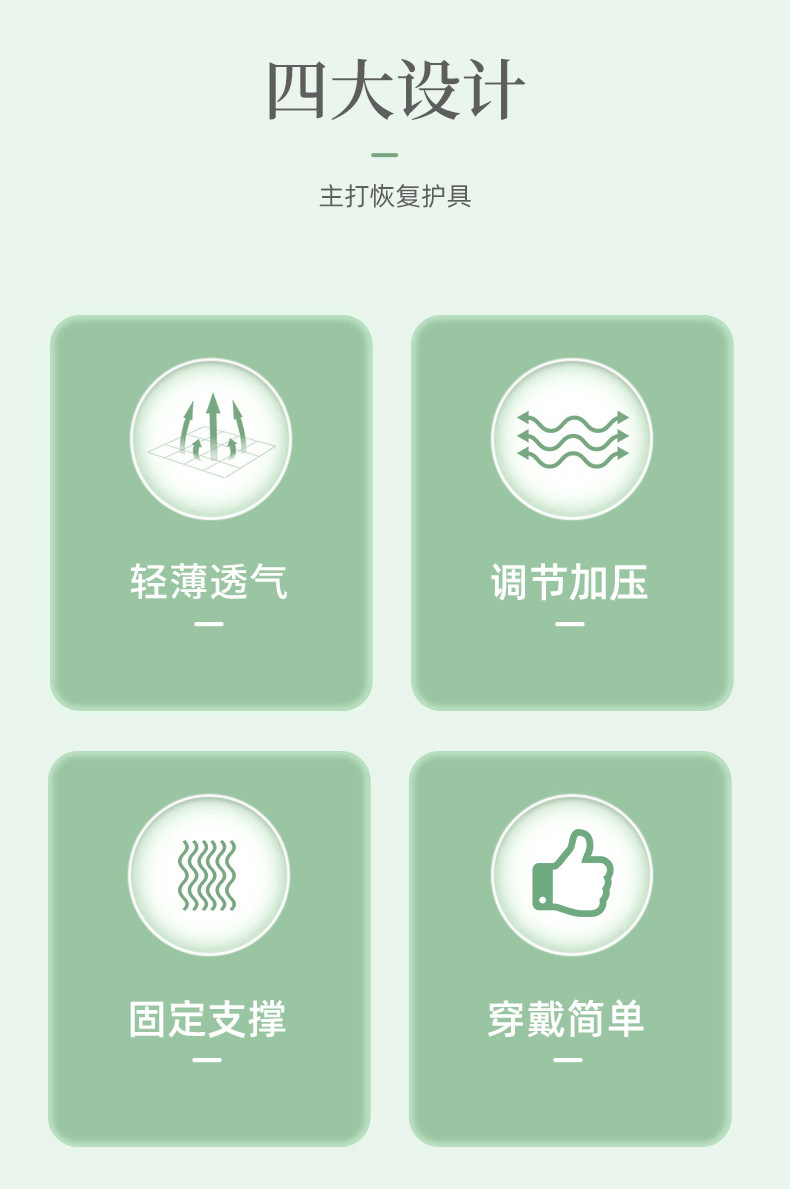 四大设计

主打恢复护具

轻薄透气

调节加压

固定支撑

穿戴简单