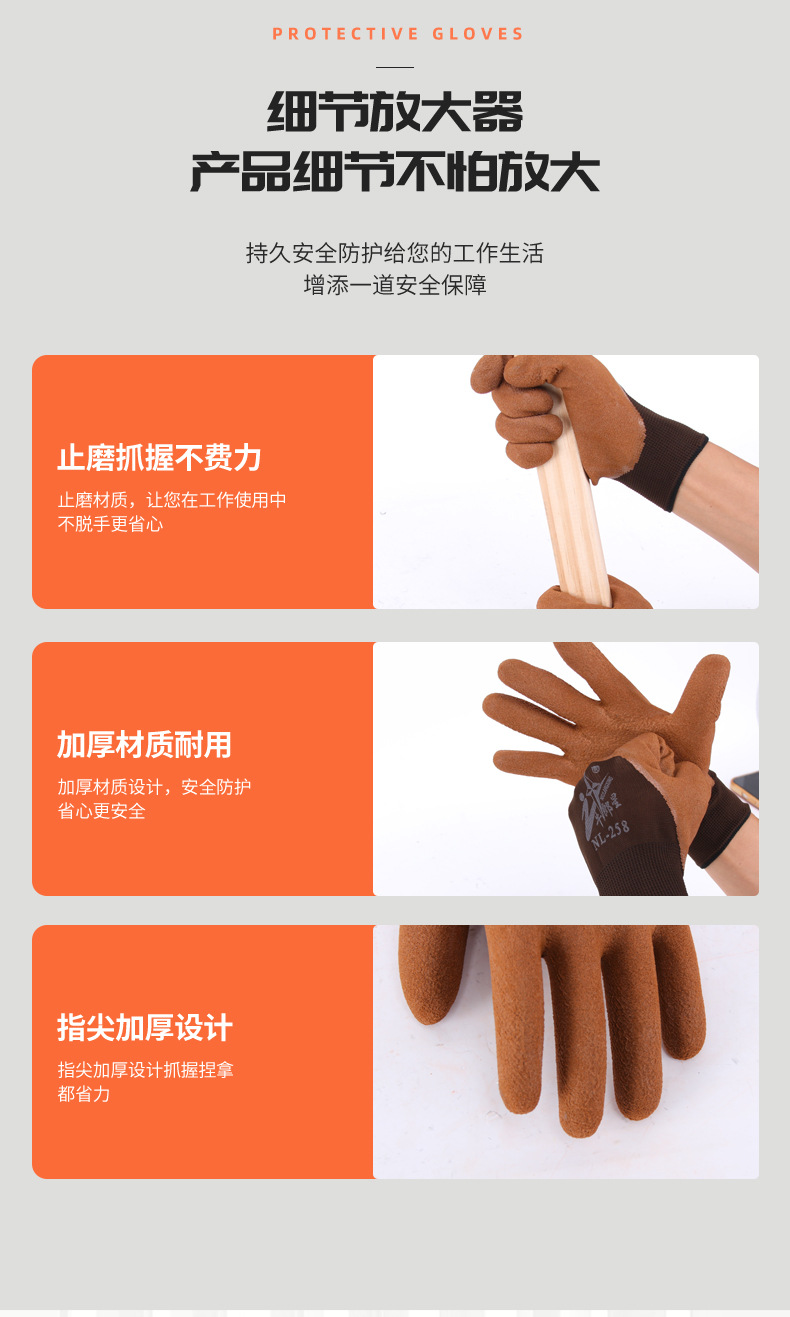 PROTECTIVE GLOVES

细节放大器
产品细节不怕放大

持久安全防护给您的工作生活
增添一道安全保障

止磨抓握不费力

止磨材质，让您在工作使用中不脱手更省心

加厚材质耐用

加厚材质设计，安全防护省心更安全

NL-258

指尖加厚设计

指尖加厚设计抓握捏拿都省力