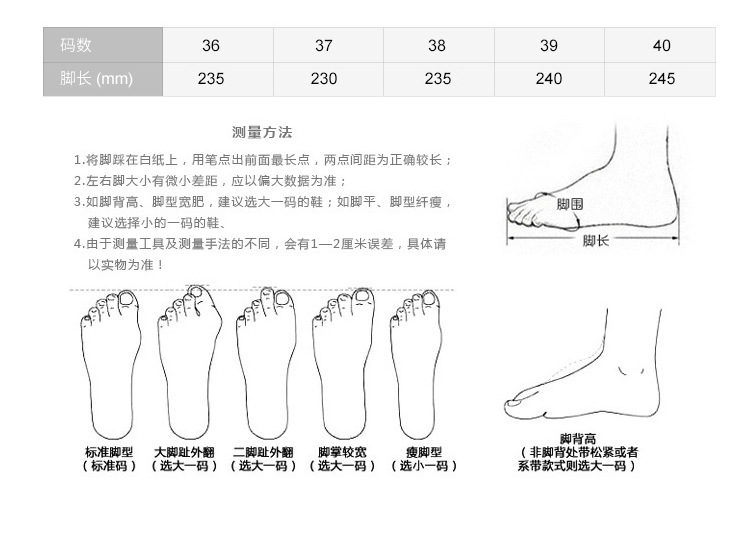 | 码数 | 36 | 37 | 38 | 39 | 40 |
|---|---|---|---|---|---|
| 脚长 (mm) | 235 | 230 | 235 | 240 | 245 |

测量方法

1.将脚踩在白纸上，用笔点出前面最长点，两点间距为正确较长；
2.左右脚大小有微小差距，应以偏大数据为准；
3.如脚背高、脚型宽肥，建议选大一码的鞋；如脚平、脚型纤瘦，建议选择小的一码的鞋、
4.由于测量工具及测量手法的不同，会有1—2厘米误差，具体请以实物为准！

脚围
脚长

标准脚型
（标准码）

大脚趾外翻
（选大一码）

二脚趾外翻
（选大一码）

脚掌较宽
（选大一码）

瘦脚型
（选小一码）

脚背高
（非脚背处带松紧或者系带款式则选大一码）