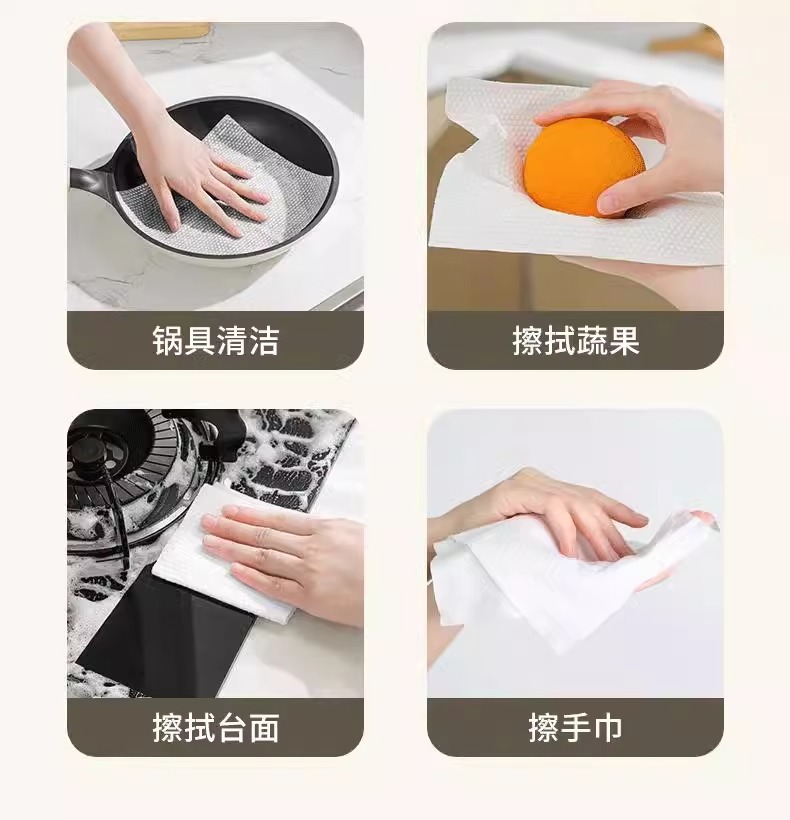 锅具清洁

擦拭蔬果

擦拭台面

擦手巾