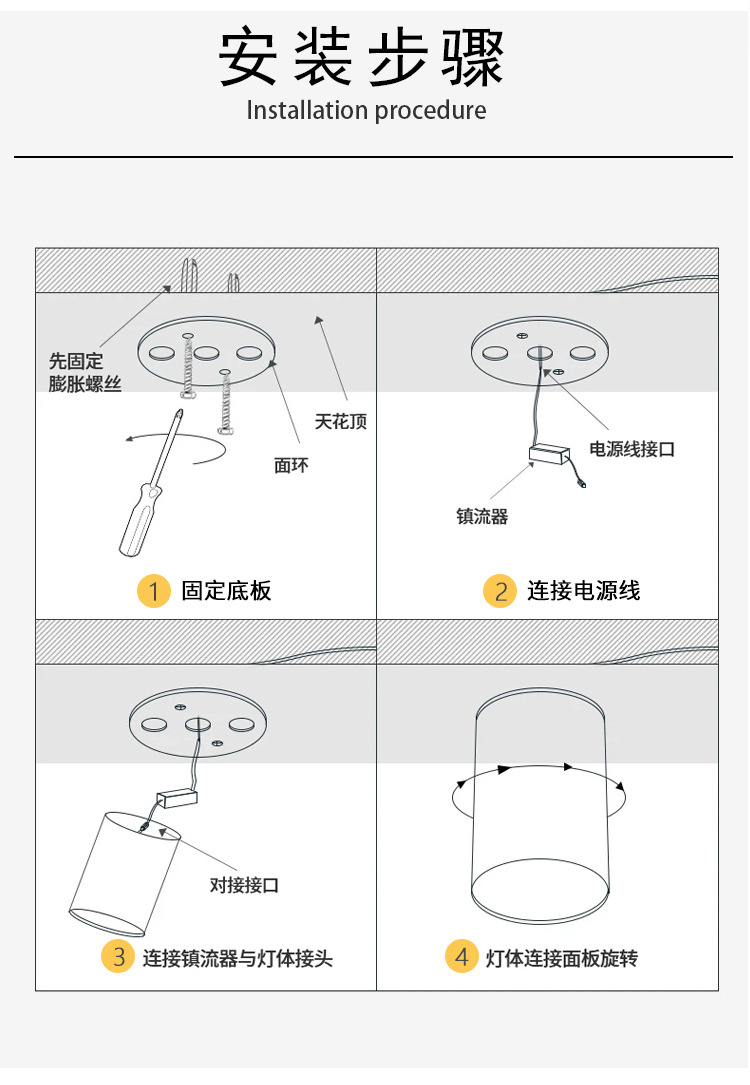 安装步骤
Installation procedure

先固定膨胀螺丝

天花顶

面环

1 固定底板

电源线接口

镇流器

2 连接电源线

对接接口

3 连接镇流器与灯体接头

4 灯体连接面板旋转