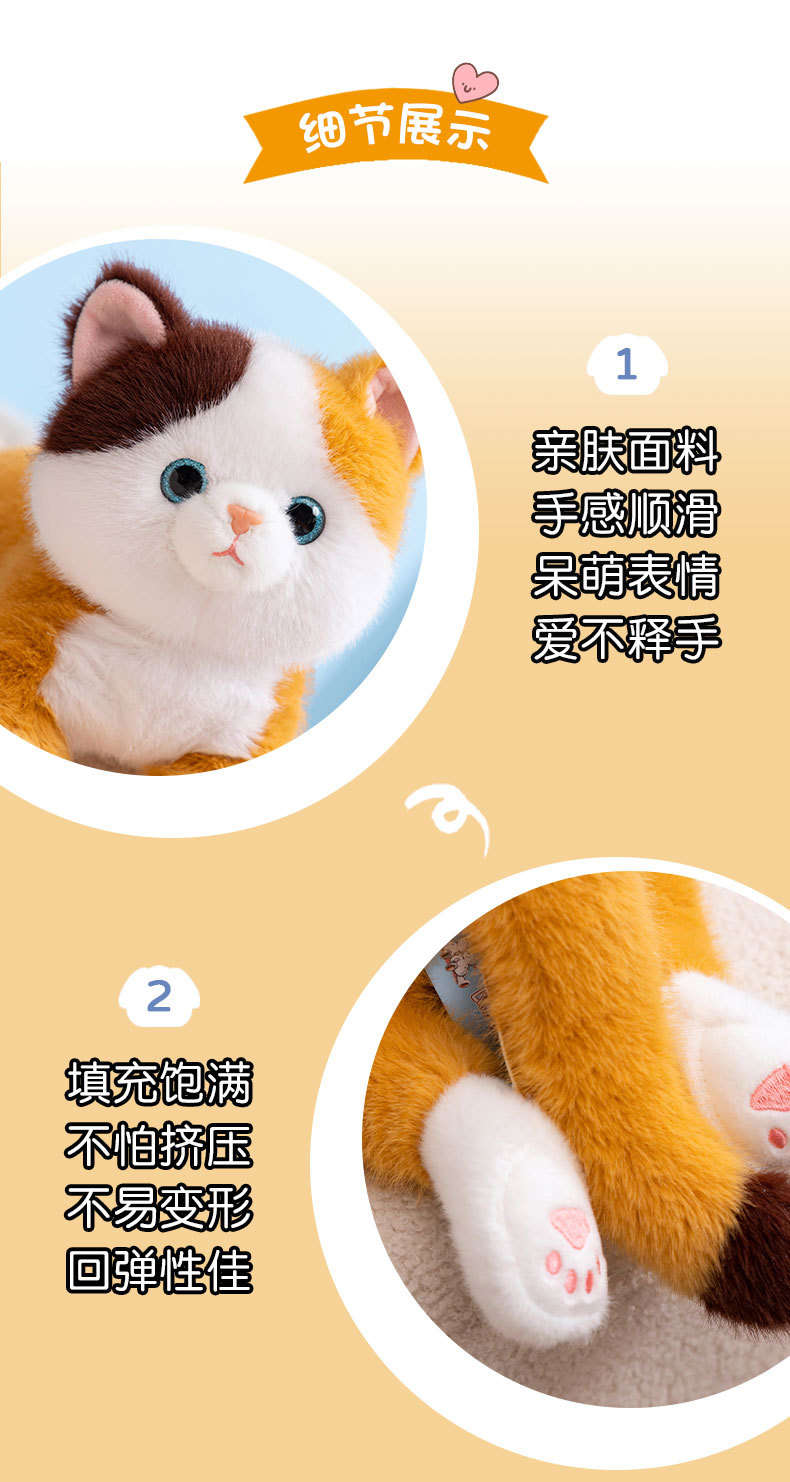 细节展示

1

亲肤面料
手感顺滑
呆萌表情
爱不释手

2

填充饱满
不怕挤压
不易变形
回弹性佳