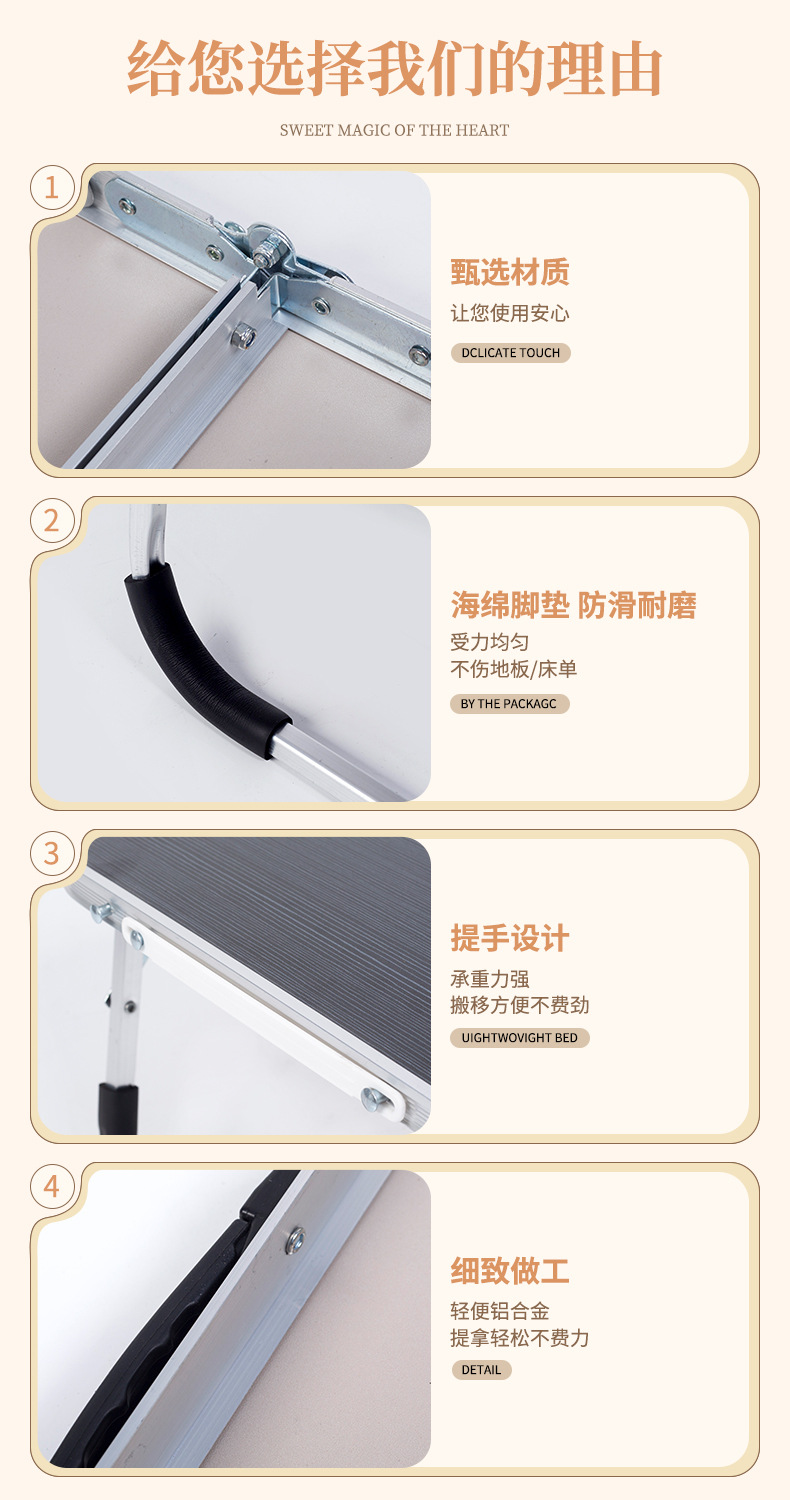 给您选择我们的理由

SWEET MAGIC OF THE HEART

1

甄选材质

让您使用安心

DCLICATE TOUCH

2

海绵脚垫 防滑耐磨

受力均匀
不伤地板/床单

BY THE PACKAGC

3

提手设计

承重力强
搬移方便不费劲

UIGHTWOVIGHT BED

4

细致做工

轻便铝合金
提拿轻松不费力

DETAIL