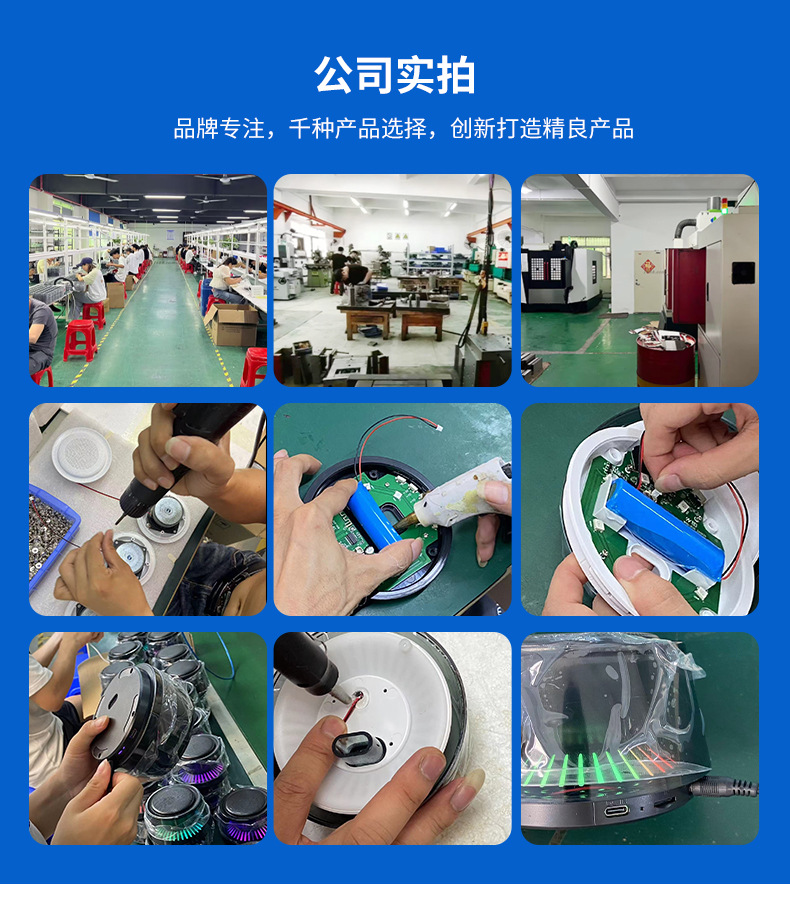 公司实拍

品牌专注，千种产品选择，创新打造精良产品