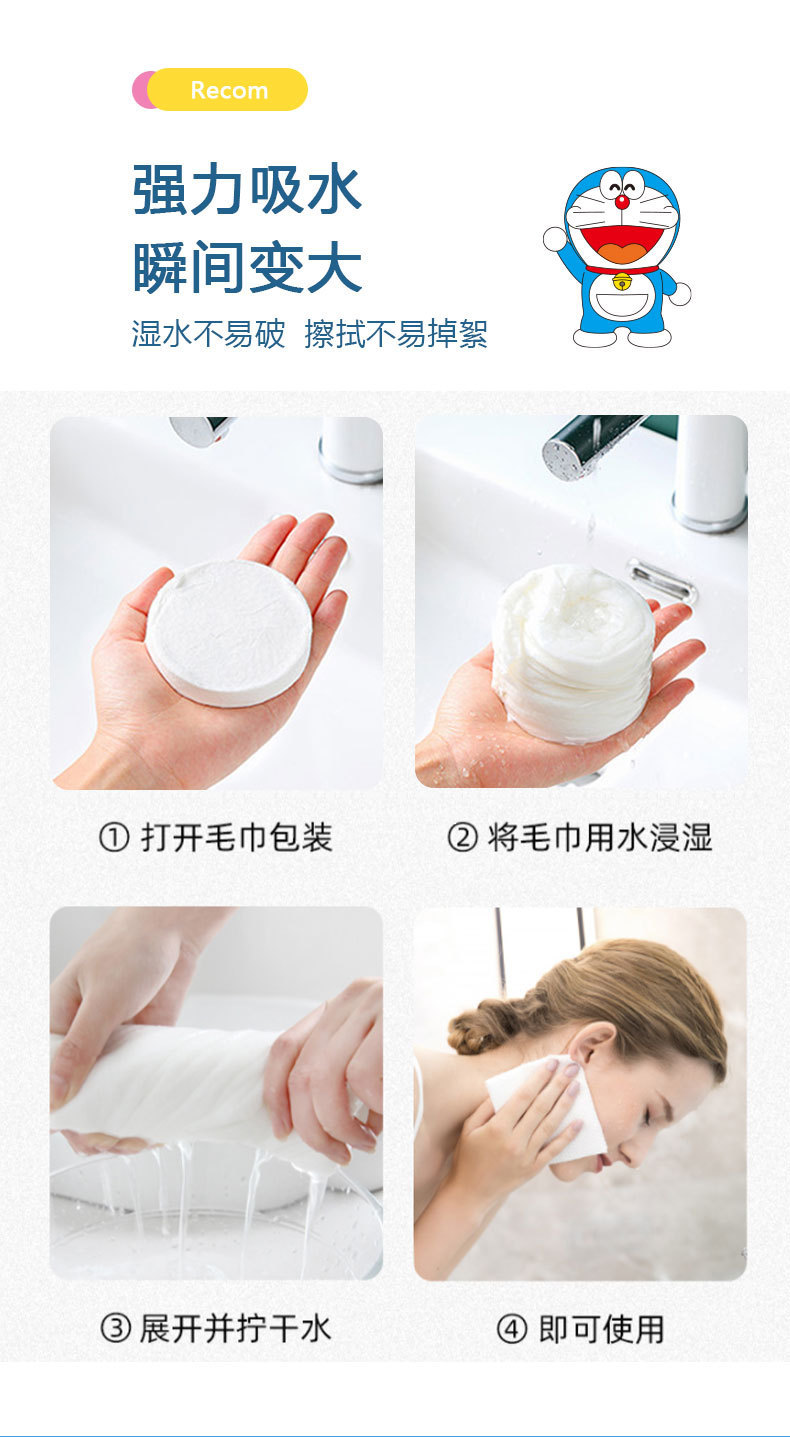 Recom

强力吸水
瞬间变大

湿水不易破 擦拭不易掉絮

① 打开毛巾包装

② 将毛巾用水浸湿

③ 展开并拧干水

④ 即可使用