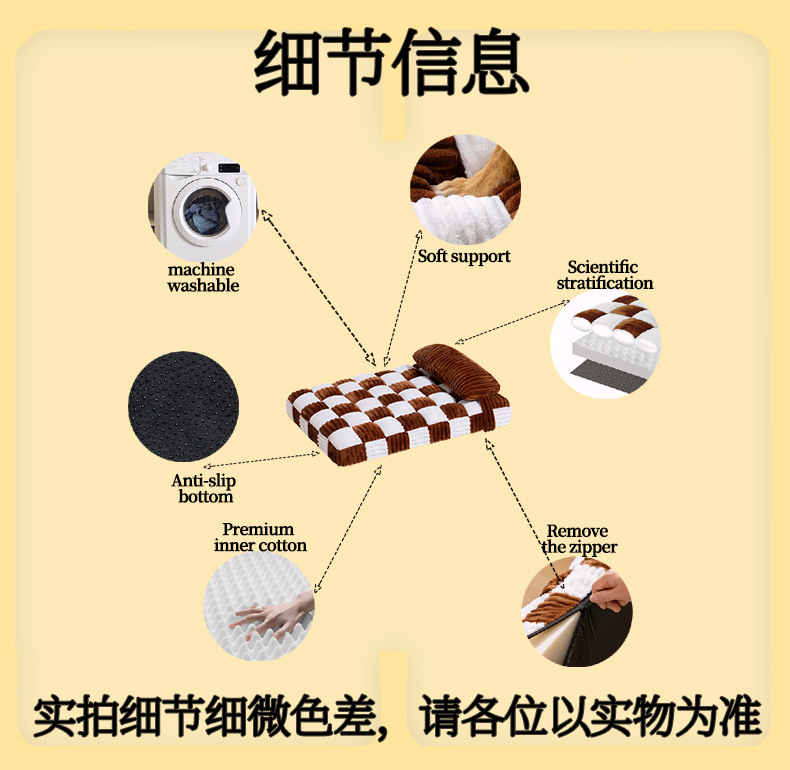 细节信息

machine washable

Soft support

Scientific stratification

Anti-slip bottom

Premium inner cotton

Remove the zipper

实拍细节细微色差，请各位以实物为准