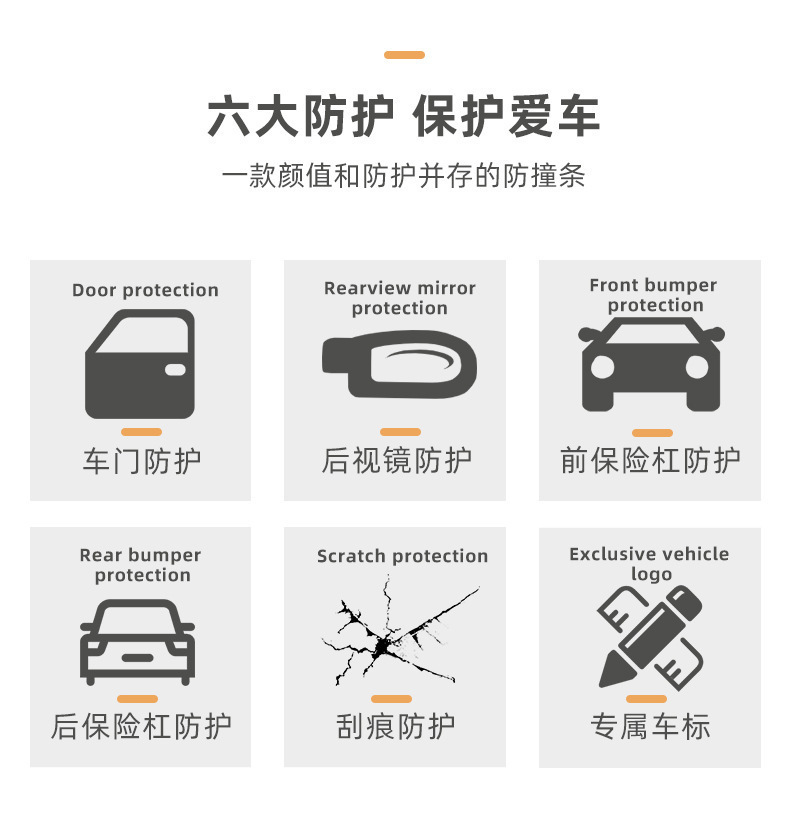 六大防护 保护爱车

一款颜值和防护并存的防撞条

Door protection
车门防护

Rearview mirror protection
后视镜防护

Front bumper protection
前保险杠防护

Rear bumper protection
后保险杠防护

Scratch protection
刮痕防护

Exclusive vehicle logo
专属车标