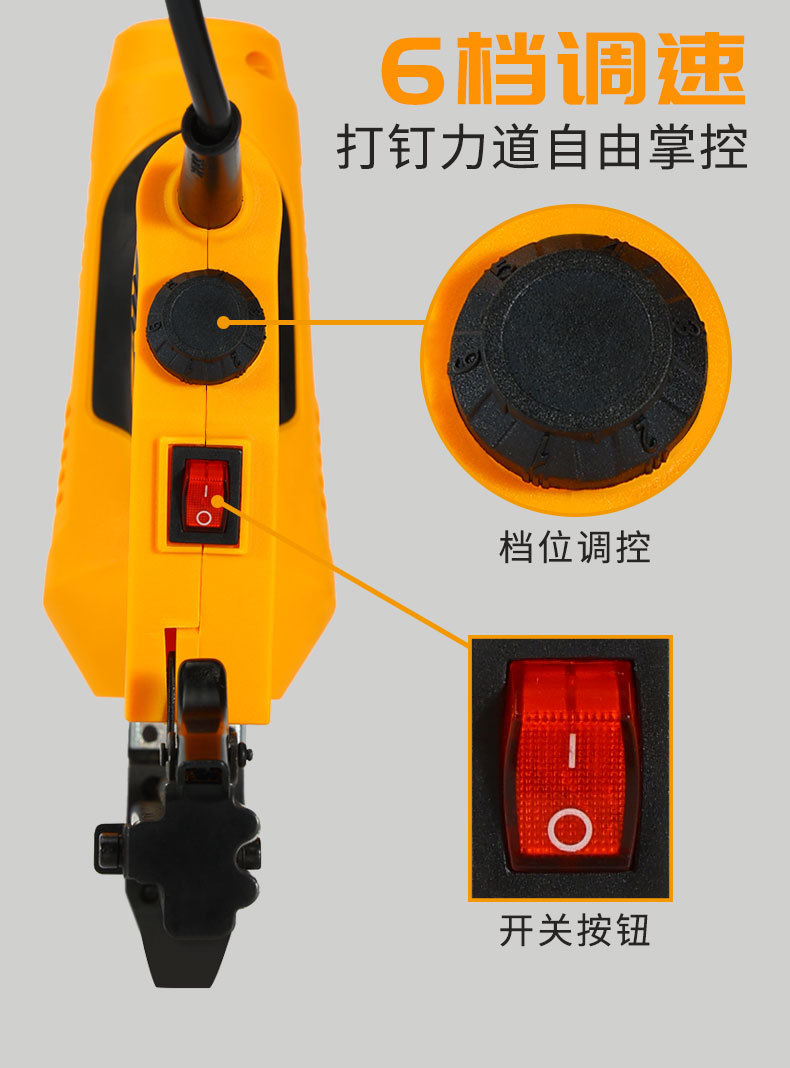 6档调速
打钉力道自由掌控

档位调控

开关按钮