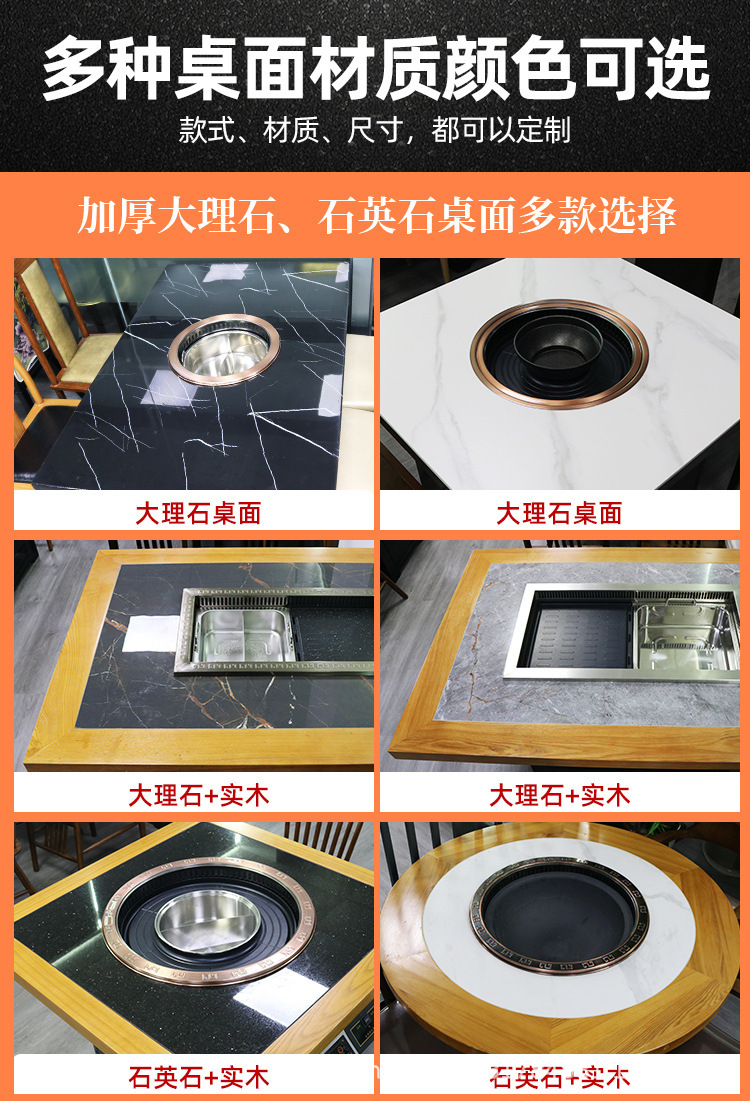 多种桌面材质颜色可选
款式、材质、尺寸，都可以定制

加厚大理石、石英石桌面多款选择

大理石桌面

大理石桌面

大理石+实木

大理石+实木

石英石+实木

石英石+实木