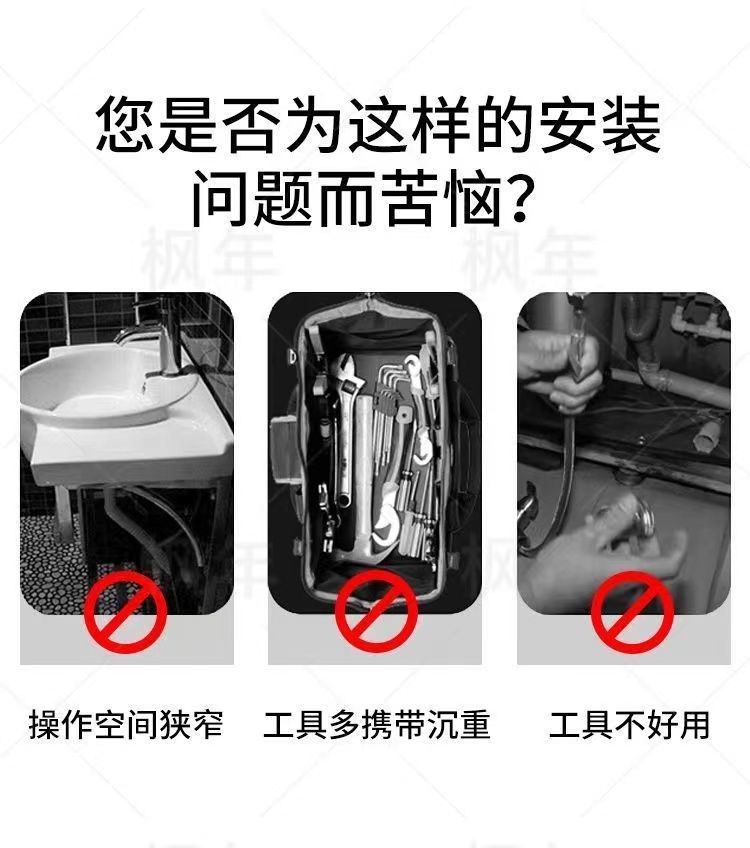 您是否为这样的安装问题而苦恼?

枫年 枫年

操作空间狭窄 工具多携带沉重 工具不好用