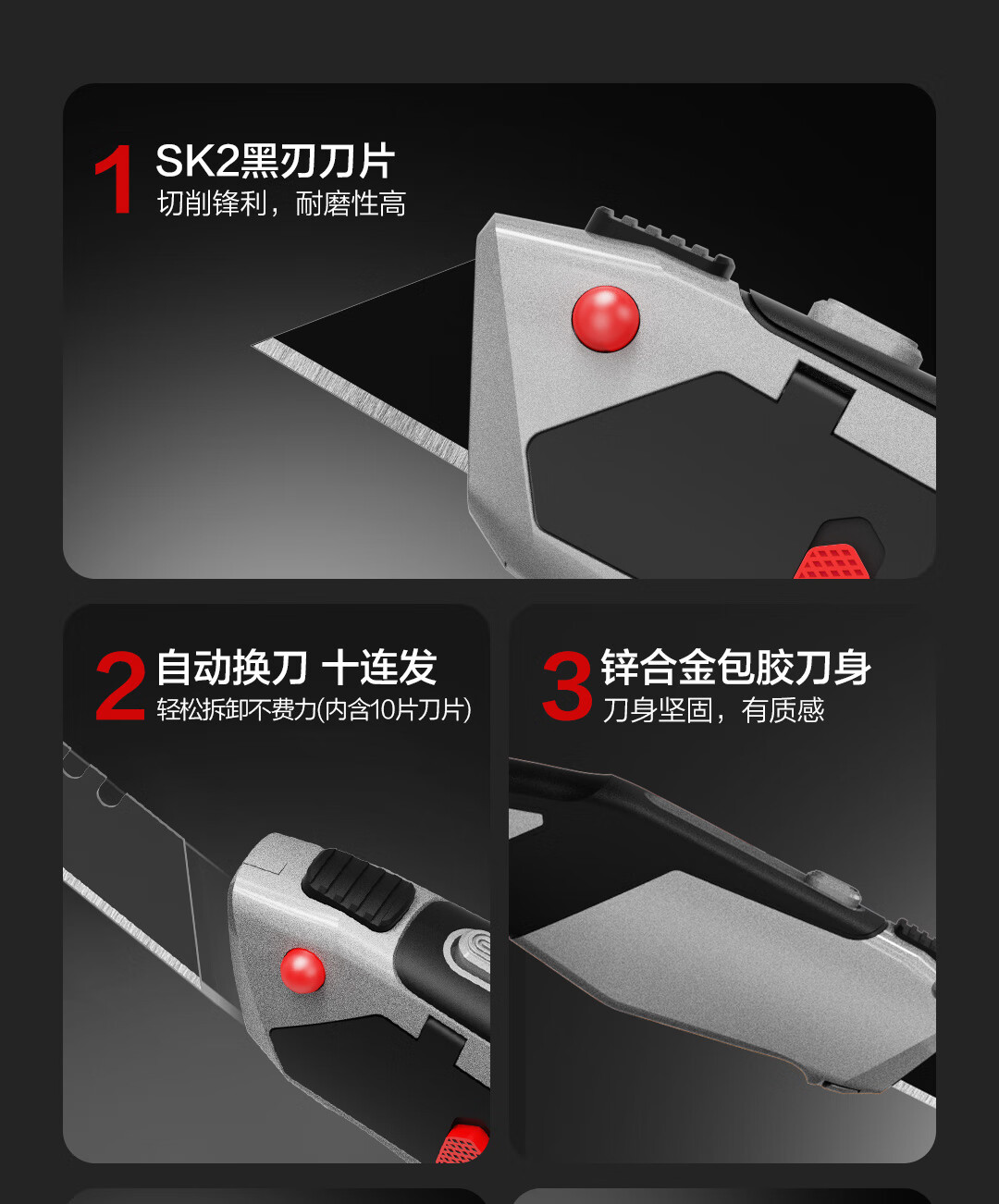 1 SK2黑刃刀片
切削锋利，耐磨性高

2 自动换刀 十连发
轻松拆卸不费力(内含10片刀片)

3 锌合金包胶刀身
刀身坚固，有质感