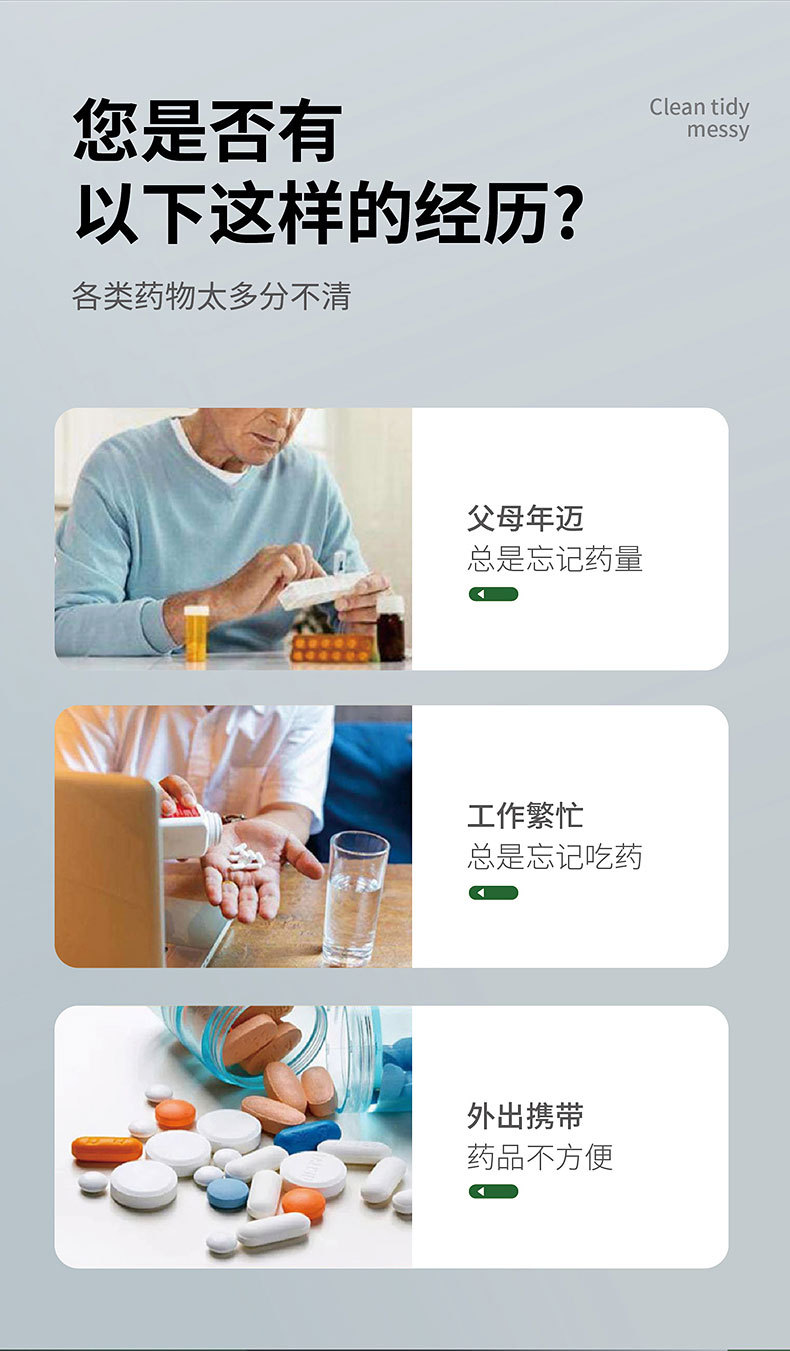 您是否有
以下这样的经历?

Clean tidy
messy

各类药物太多分不清

父母年迈
总是忘记药量

工作繁忙
总是忘记吃药

外出携带
药品不方便