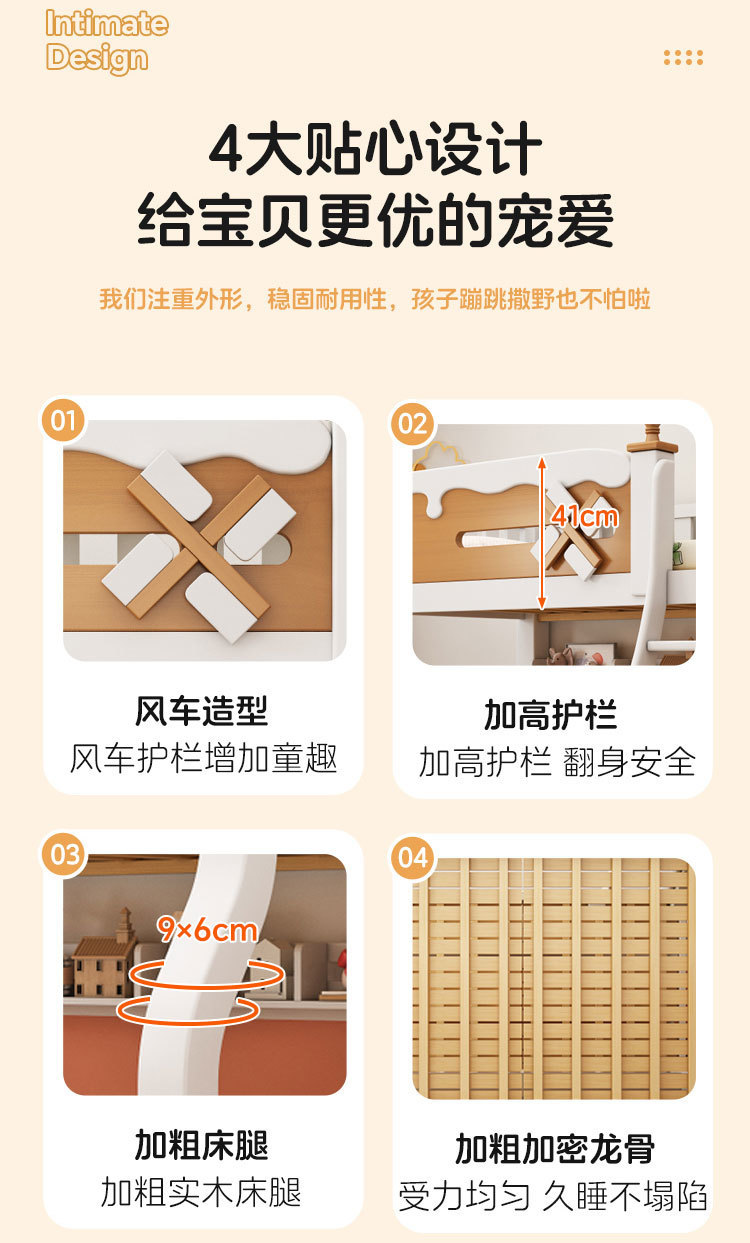 Intimate Design

4大贴心设计
给宝贝更优的宠爱

我们注重外形，稳固耐用性，孩子蹦跳撒野也不怕啦

01

风车造型
风车护栏增加童趣

02

41cm

加高护栏
加高护栏 翻身安全

03

9×6cm

加粗床腿
加粗实木床腿

04

加粗加密龙骨
受力均匀 久睡不塌陷