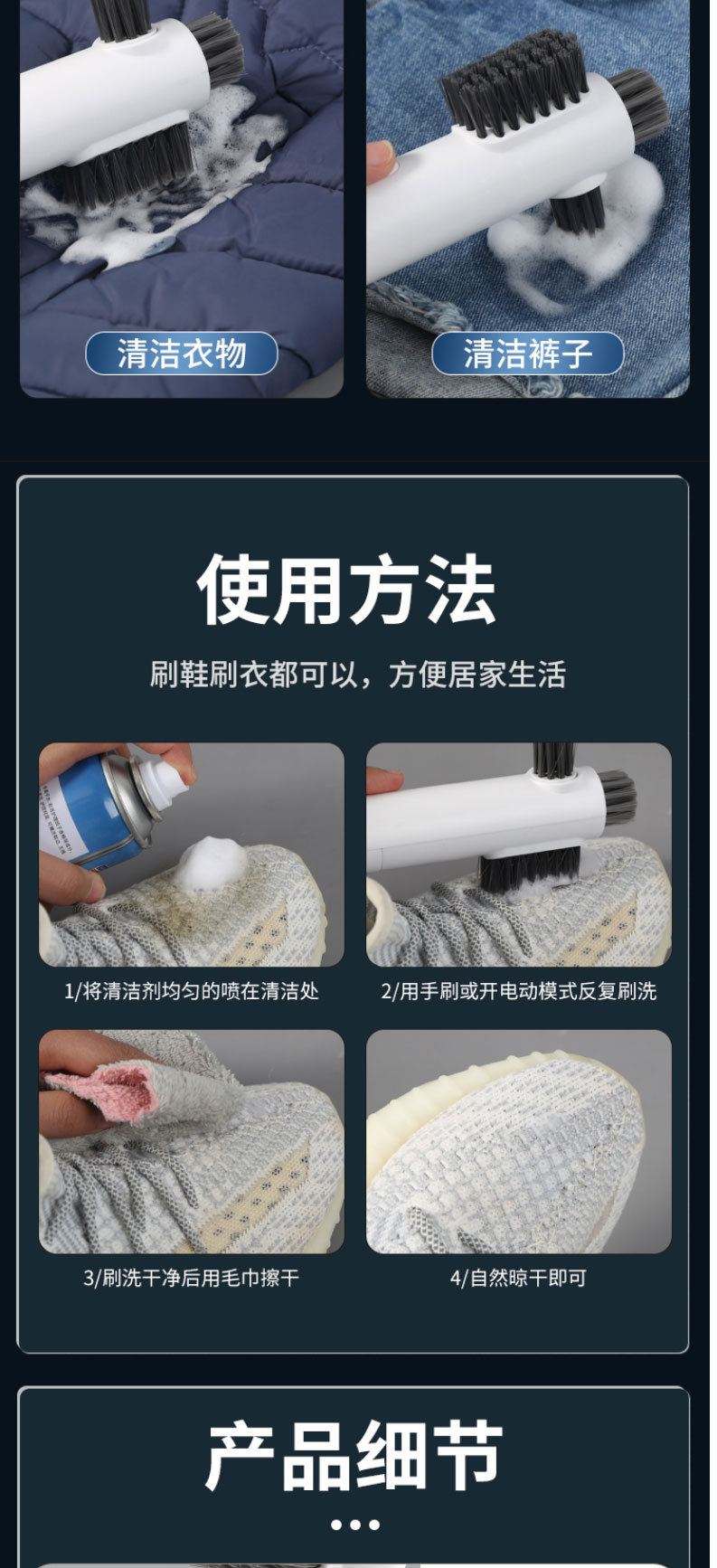 清洁衣物

清洁裤子

使用方法

刷鞋刷衣都可以，方便居家生活

1/将清洁剂均匀的喷在清洁处

2/用手刷或开电动模式反复刷洗

3/刷洗干净后用毛巾擦干

4/自然晾干即可

产品细节