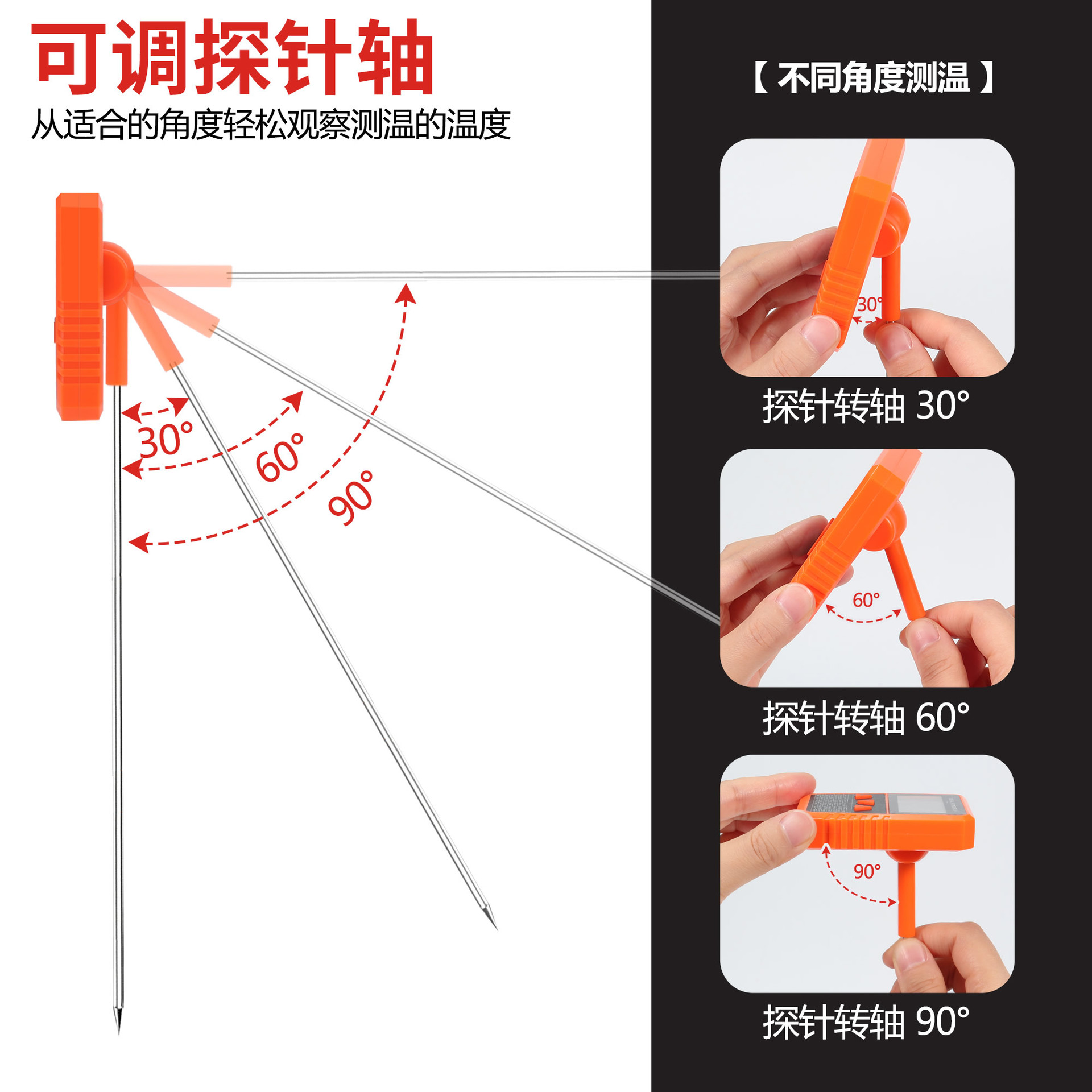 可调探针轴

从适合的角度轻松观察测温的温度

30°

60°

90°

【 不同角度测温 】

30°

探针转轴 30°

60°

探针转轴 60°

90°

探针转轴 90°