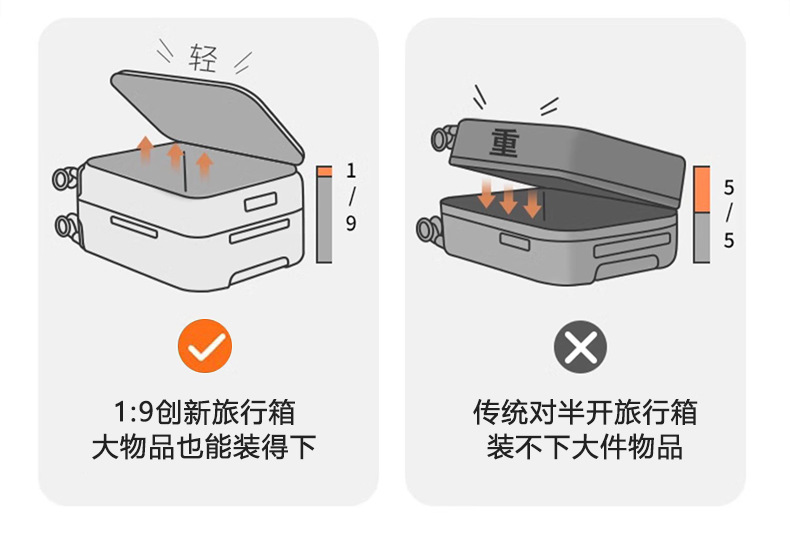 轻

1
/
9

1:9创新旅行箱
大物品也能装得下

重

5
/
5

传统对半开旅行箱
装不下大件物品