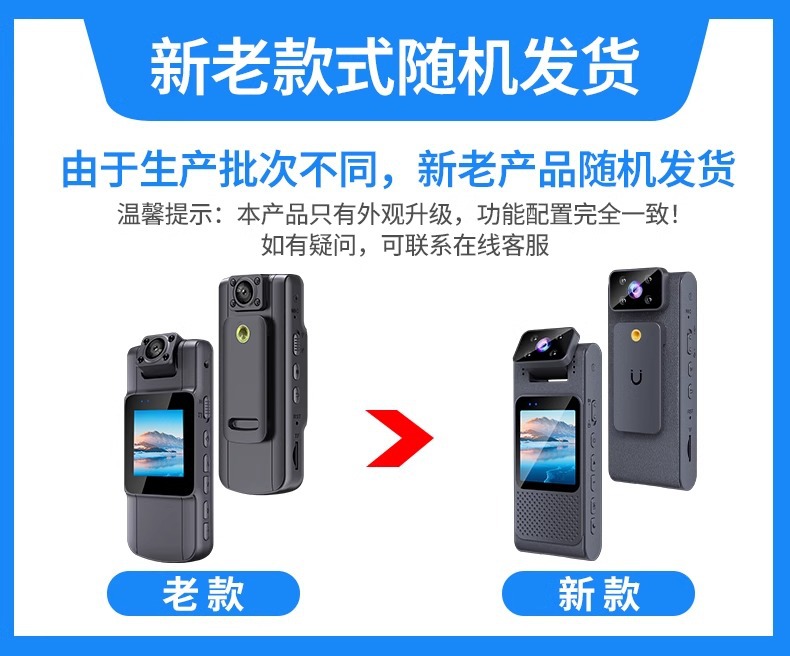 新老款式随机发货

由于生产批次不同，新老产品随机发货

温馨提示：本产品只有外观升级，功能配置完全一致！
如有疑问，可联系在线客服

老款

新款