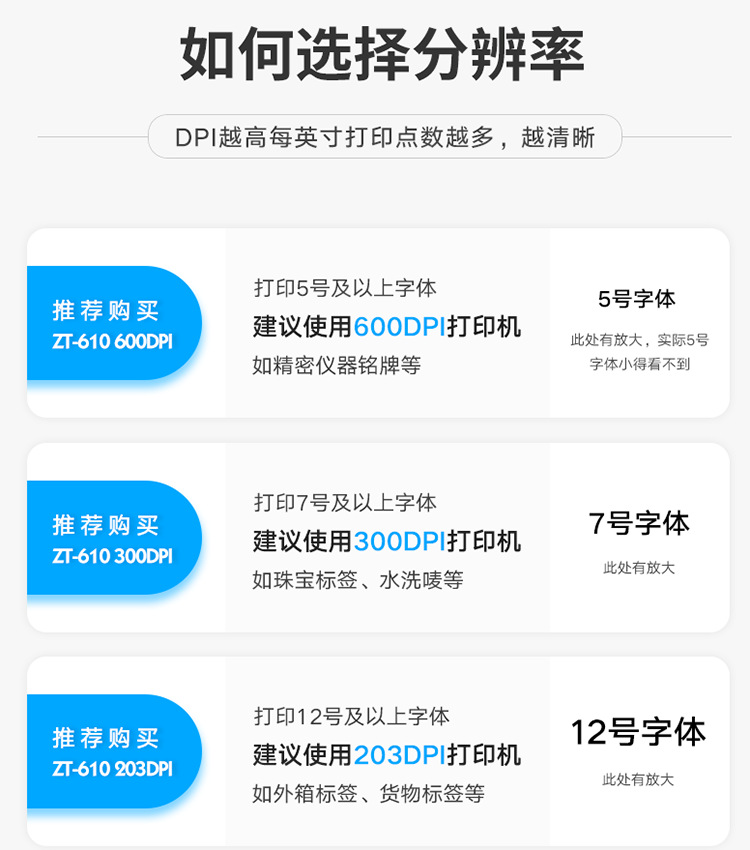 如何选择分辨率

DPI越高每英寸打印点数越多，越清晰

推荐购买
ZT-610 600DPI

打印5号及以上字体
建议使用600DPI打印机
如精密仪器铭牌等

5号字体
此处有放大，实际5号字体小得看不到

推荐购买
ZT-610 300DPI

打印7号及以上字体
建议使用300DPI打印机
如珠宝标签、水洗唛等

7号字体
此处有放大

推荐购买
ZT-610 203DPI

打印12号及以上字体
建议使用203DPI打印机
如外箱标签、货物标签等

12号字体
此处有放大