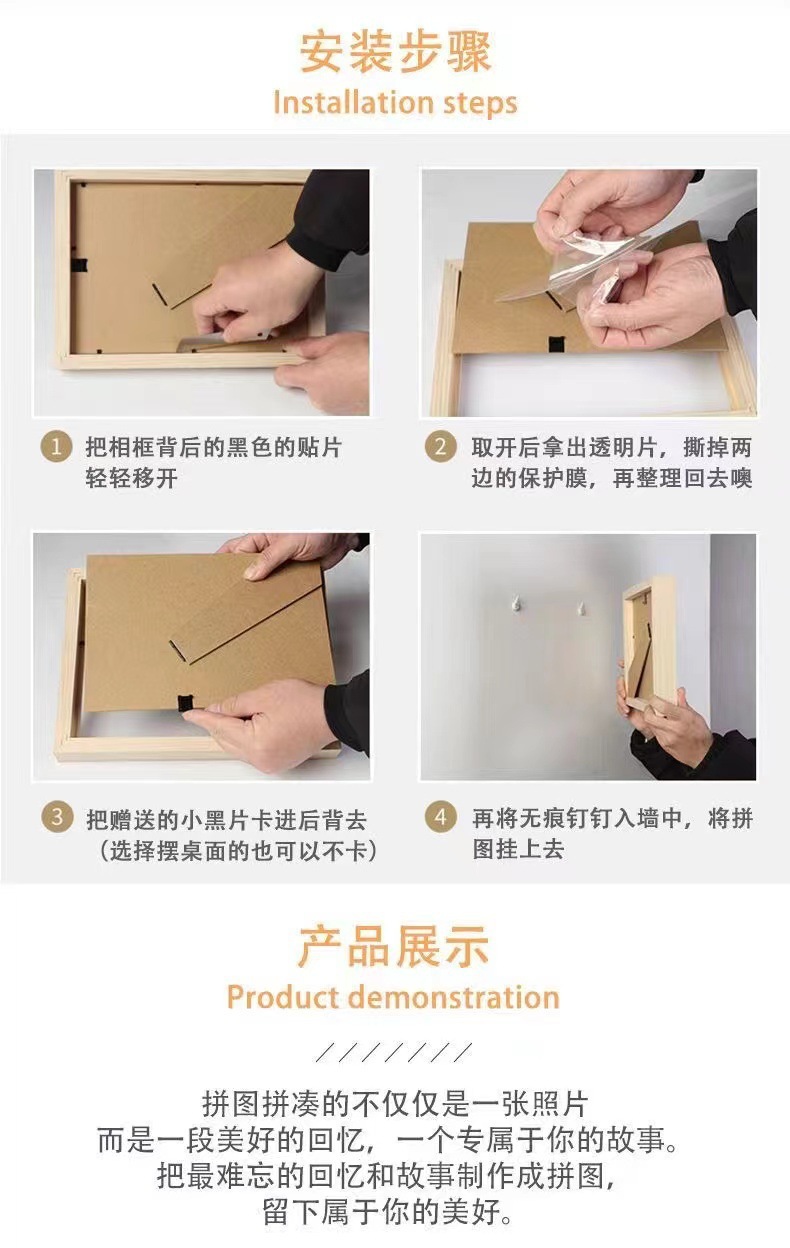 安装步骤
Installation steps

1 把相框背后的黑色的贴片轻轻移开

2 取开后拿出透明片，撕掉两边的保护膜，再整理回去噢

3 把赠送的小黑片卡进后背去（选择摆桌面的也可以不卡）

4 再将无痕钉钉入墙中，将拼图挂上去

产品展示
Product demonstration

///////

拼图拼凑的不仅仅是一张照片
而是一段美好的回忆，一个专属于你的故事。
把最难忘的回忆和故事制作成拼图，
留下属于你的美好。