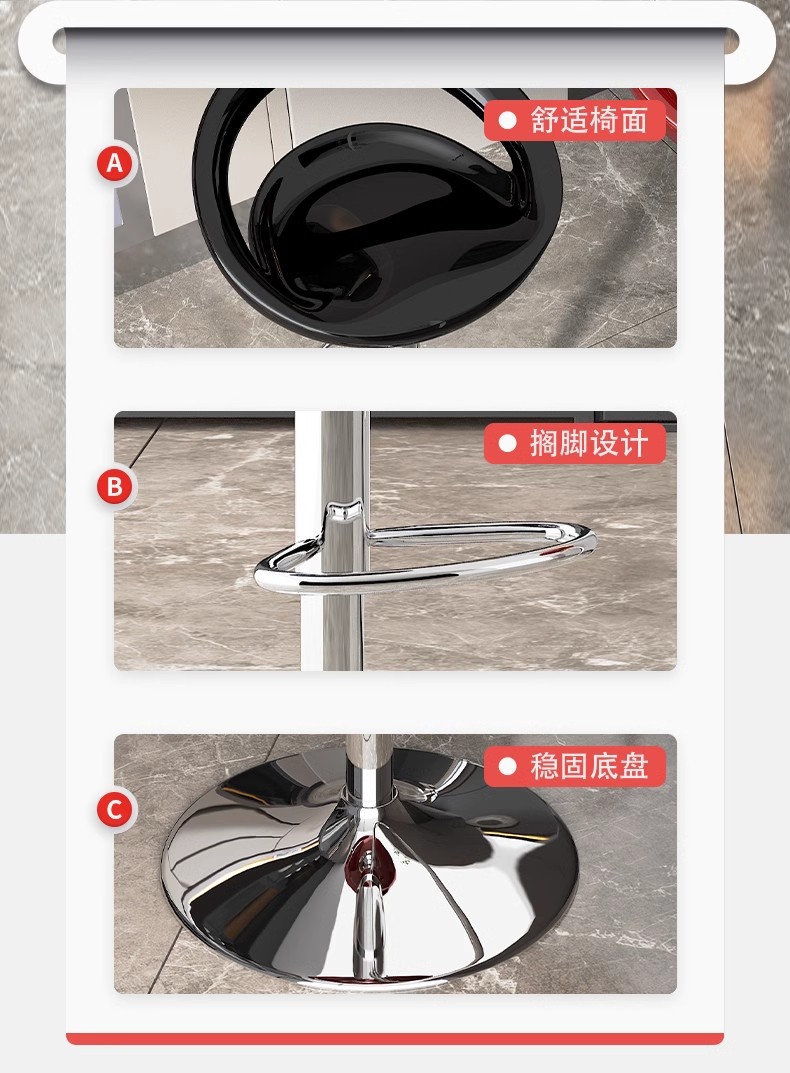 A

舒适椅面

B

搁脚设计

C

稳固底盘