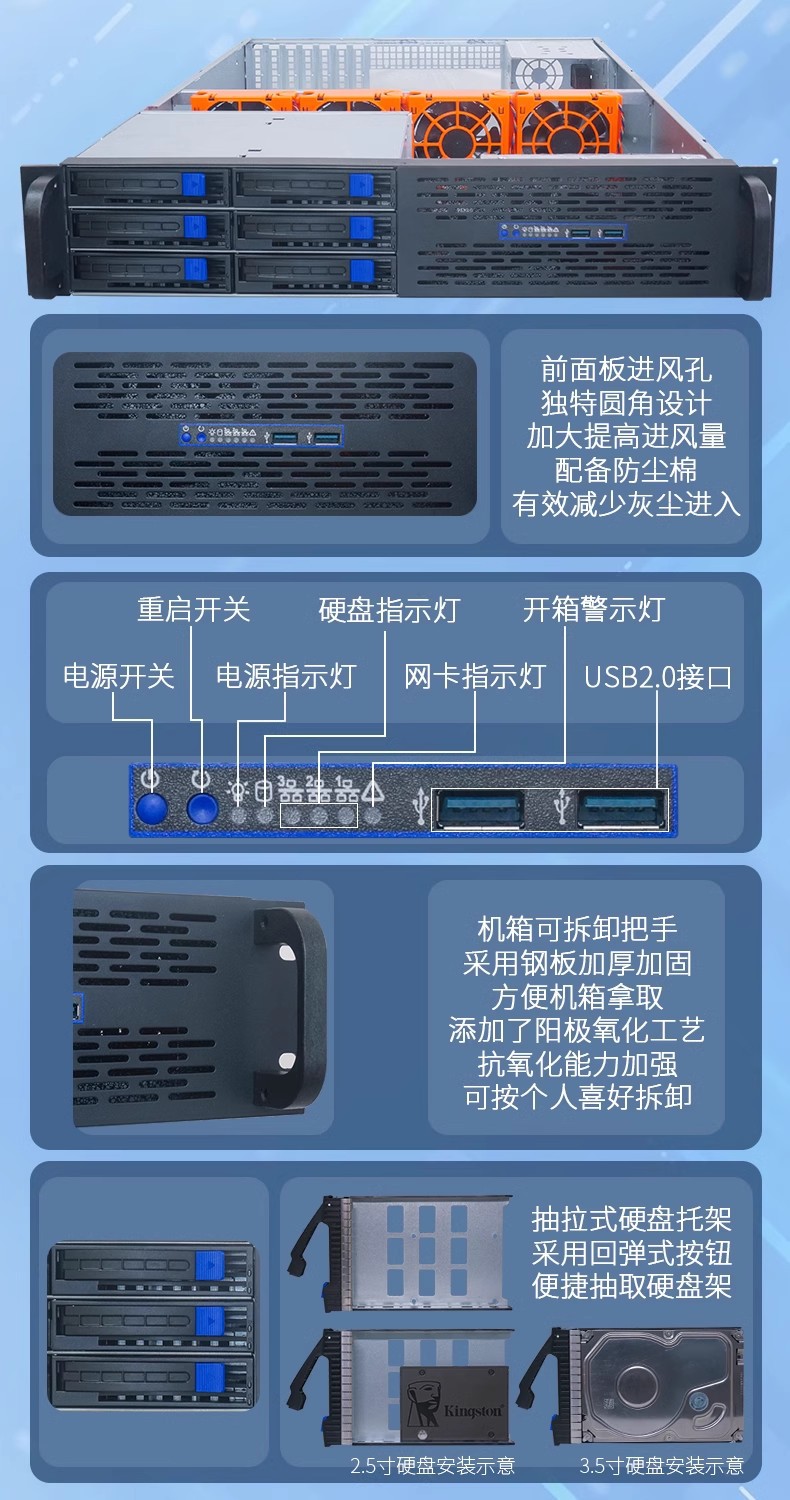 前面板进风孔
独特圆角设计
加大提高进风量
配备防尘棉
有效减少灰尘进入

重启开关
硬盘指示灯
开箱警示灯
电源开关
电源指示灯
网卡指示灯
USB2.0接口

3
2
1

机箱可拆卸把手
采用钢板加厚加固
方便机箱拿取
添加了阳极氧化工艺
抗氧化能力加强
可按个人喜好拆卸

抽拉式硬盘托架
采用回弹式按钮
便捷抽取硬盘架

Kingston

2.5寸硬盘安装示意
3.5寸硬盘安装示意