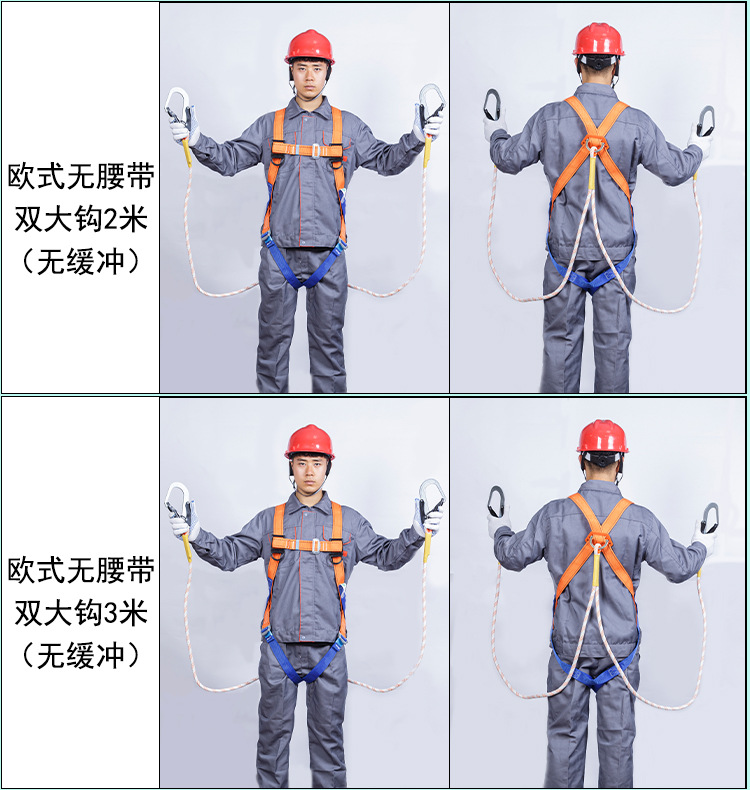 欧式无腰带
双大钩2米
（无缓冲）

欧式无腰带
双大钩3米
（无缓冲）