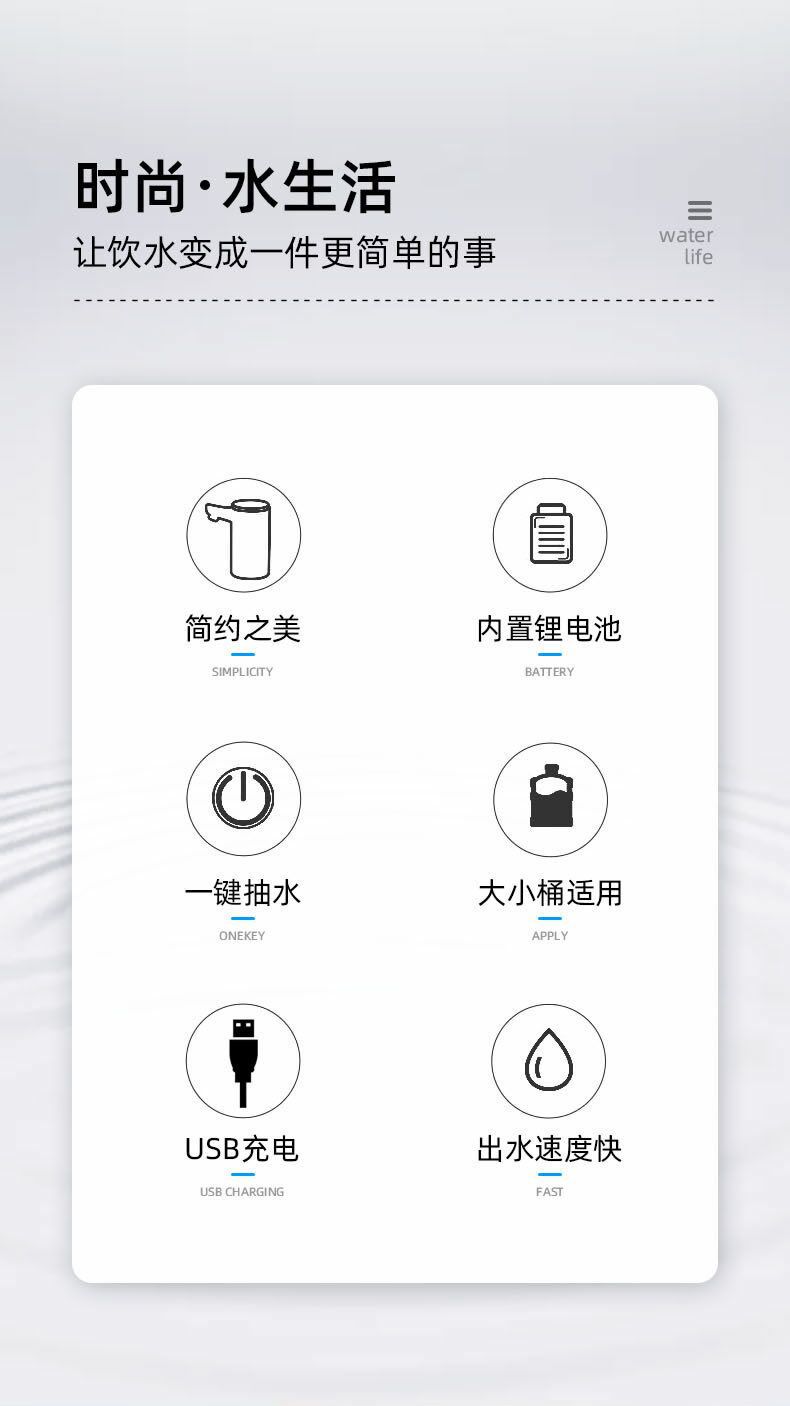 时尚·水生活

让饮水变成一件更简单的事

water
life

简约之美
SIMPLICITY

内置锂电池
BATTERY

一键抽水
ONEKEY

大小桶适用
APPLY

USB充电
USB CHARGING

出水速度快
FAST