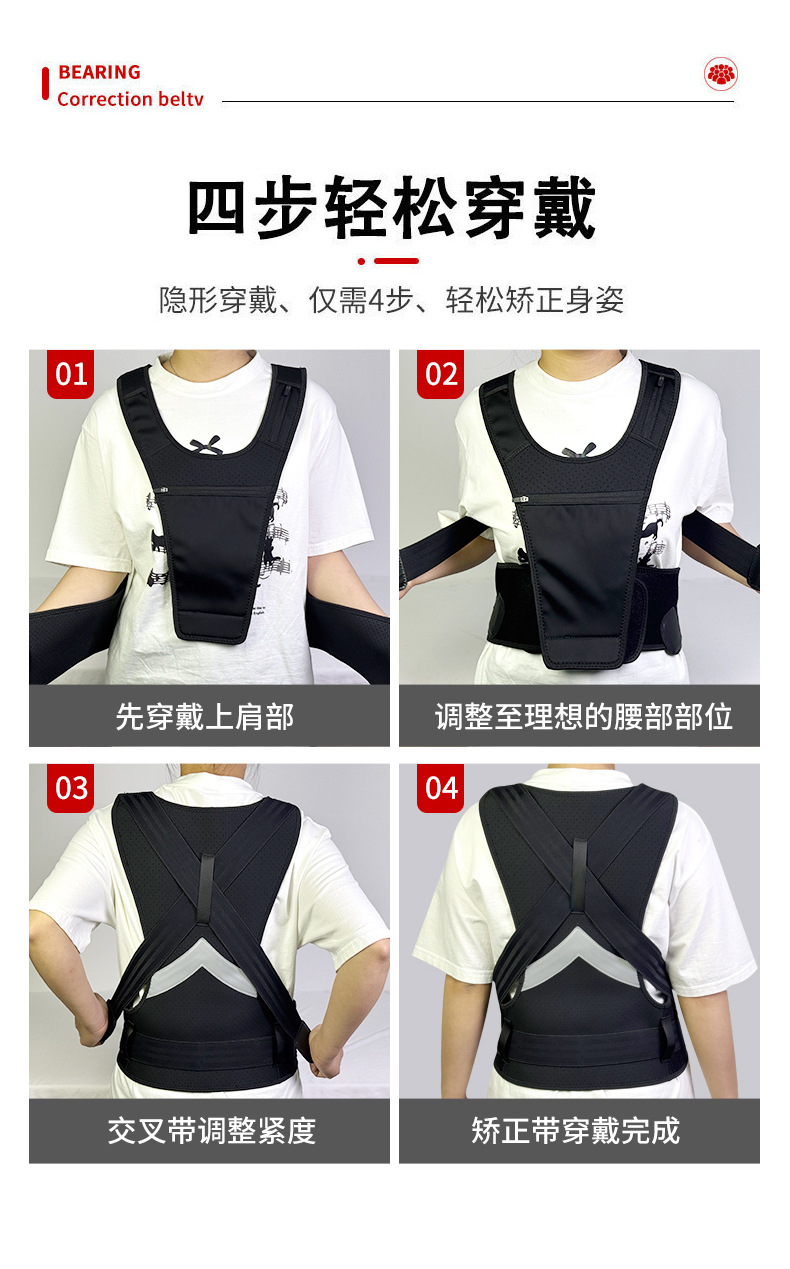 BEARING
Correction beltv

四步轻松穿戴

隐形穿戴、仅需4步、轻松矫正身姿

01
先穿戴上肩部

02
调整至理想的腰部部位

03
交叉带调整紧度

04
矫正带穿戴完成