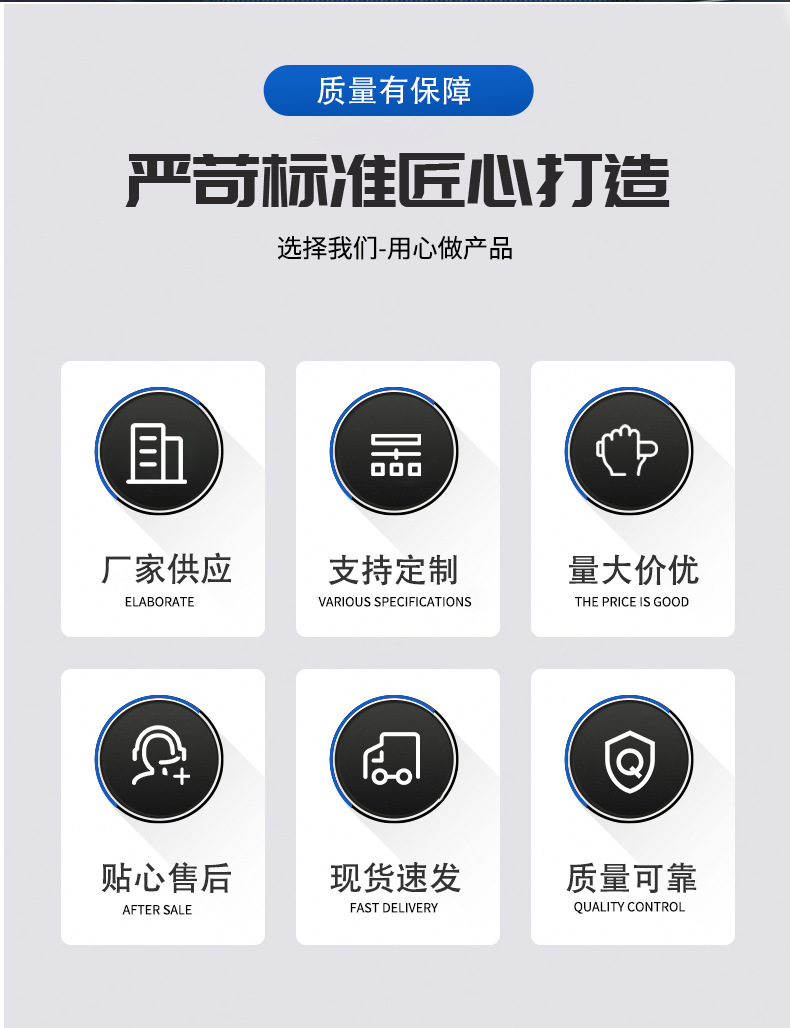 质量有保障

严苛标准匠心打造

选择我们-用心做产品

厂家供应
ELABORATE

支持定制
VARIOUS SPECIFICATIONS

量大价优
THE PRICE IS GOOD

贴心售后
AFTER SALE

现货速发
FAST DELIVERY

质量可靠
QUALITY CONTROL