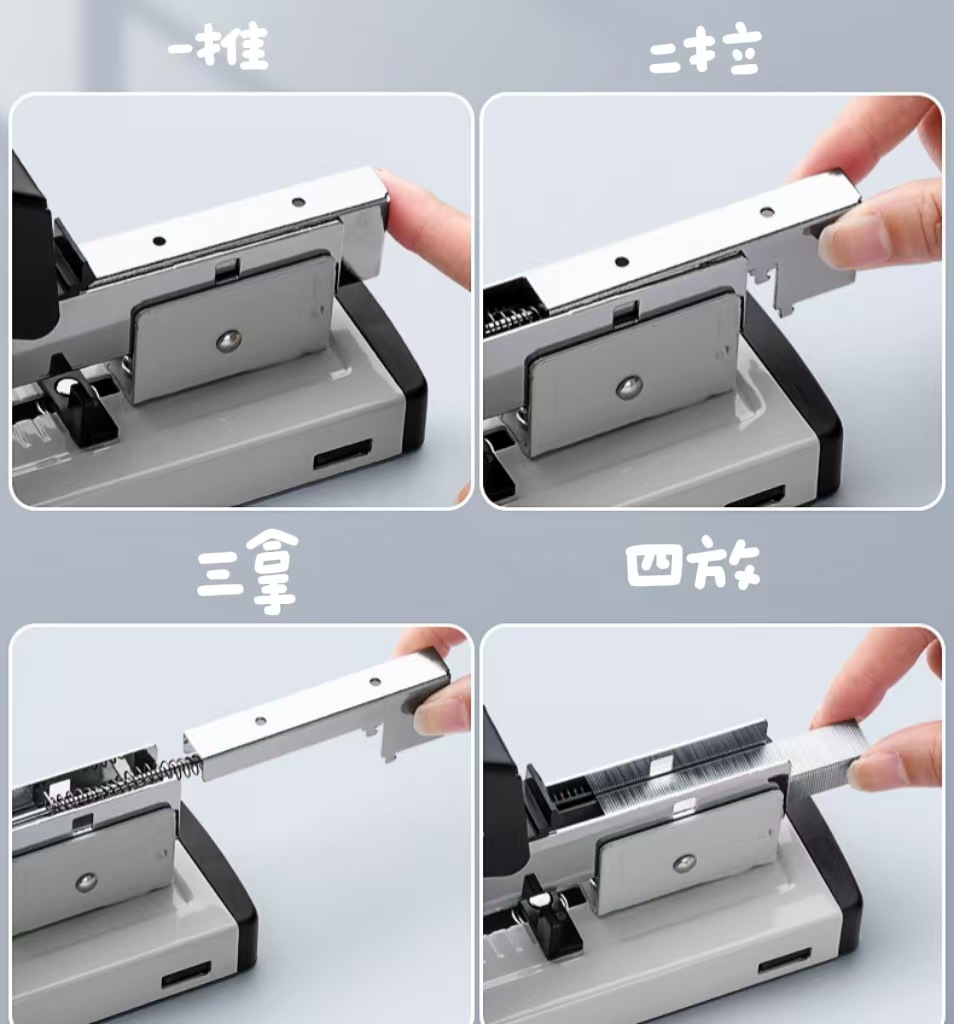 一推

二拉

三拿

四放