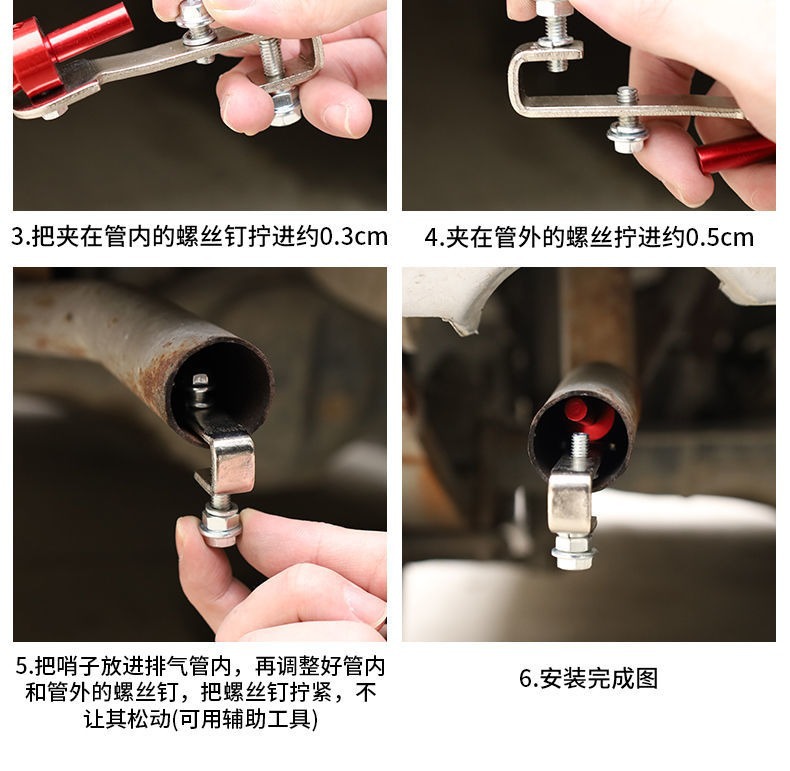 3.把夹在管内的螺丝钉拧进约0.3cm

4.夹在管外的螺丝拧进约0.5cm

5.把哨子放进排气管内，再调整好管内和管外的螺丝钉，把螺丝钉拧紧，不让其松动(可用辅助工具)

6.安装完成图