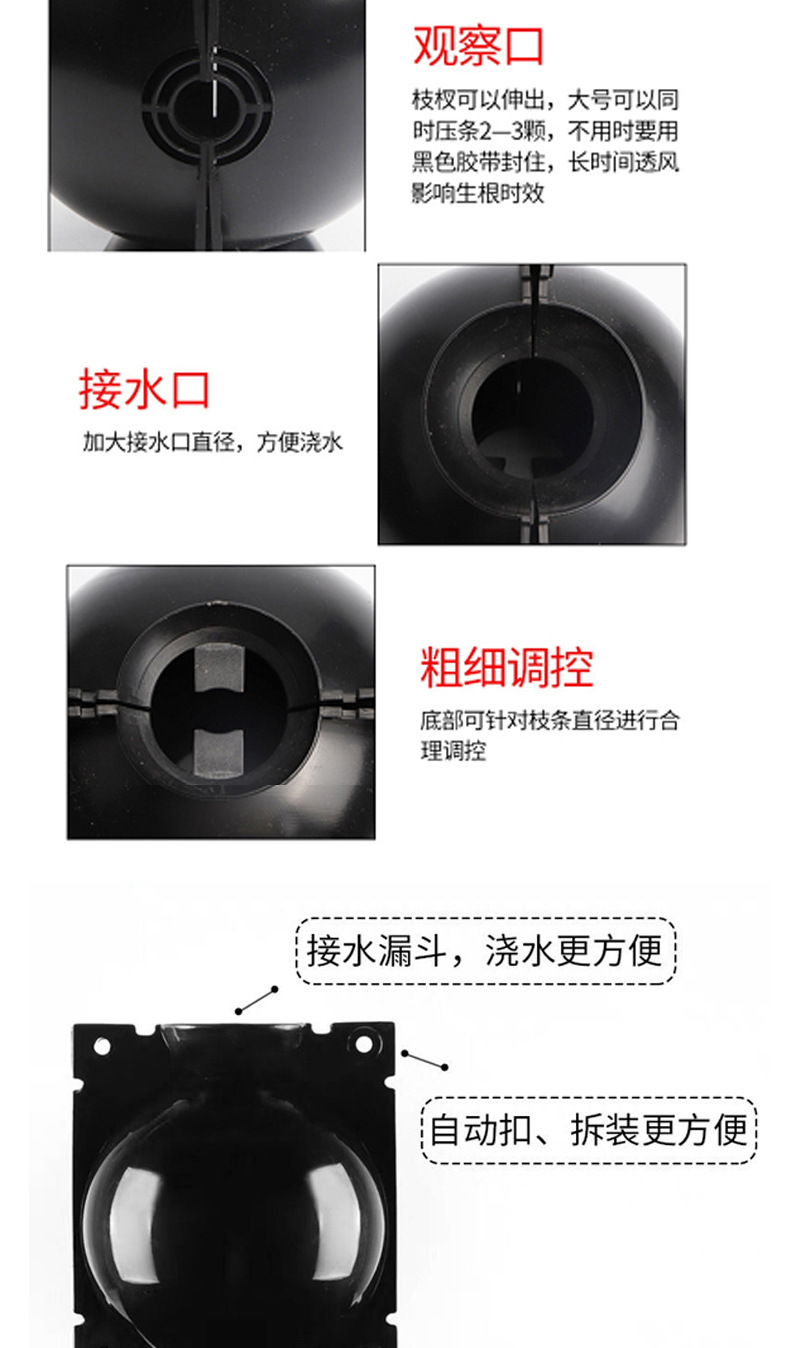 观察口

枝杈可以伸出，大号可以同时压条2—3颗，不用时要用黑色胶带封住，长时间透风影响生根时效

接水口

加大接水口直径，方便浇水

粗细调控

底部可针对枝条直径进行合理调控

接水漏斗，浇水更方便

自动扣、拆装更方便