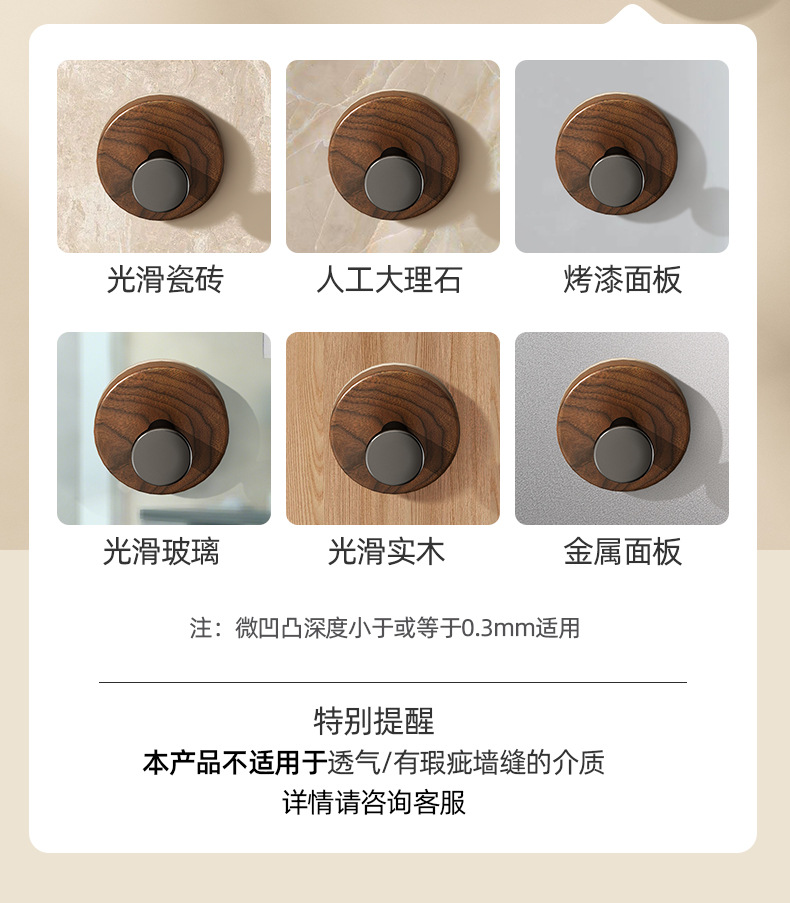 光滑瓷砖

人工大理石

烤漆面板

光滑玻璃

光滑实木

金属面板

注：微凹凸深度小于或等于0.3mm适用

特别提醒
本产品不适用于透气/有瑕疵墙缝的介质
详情请咨询客服