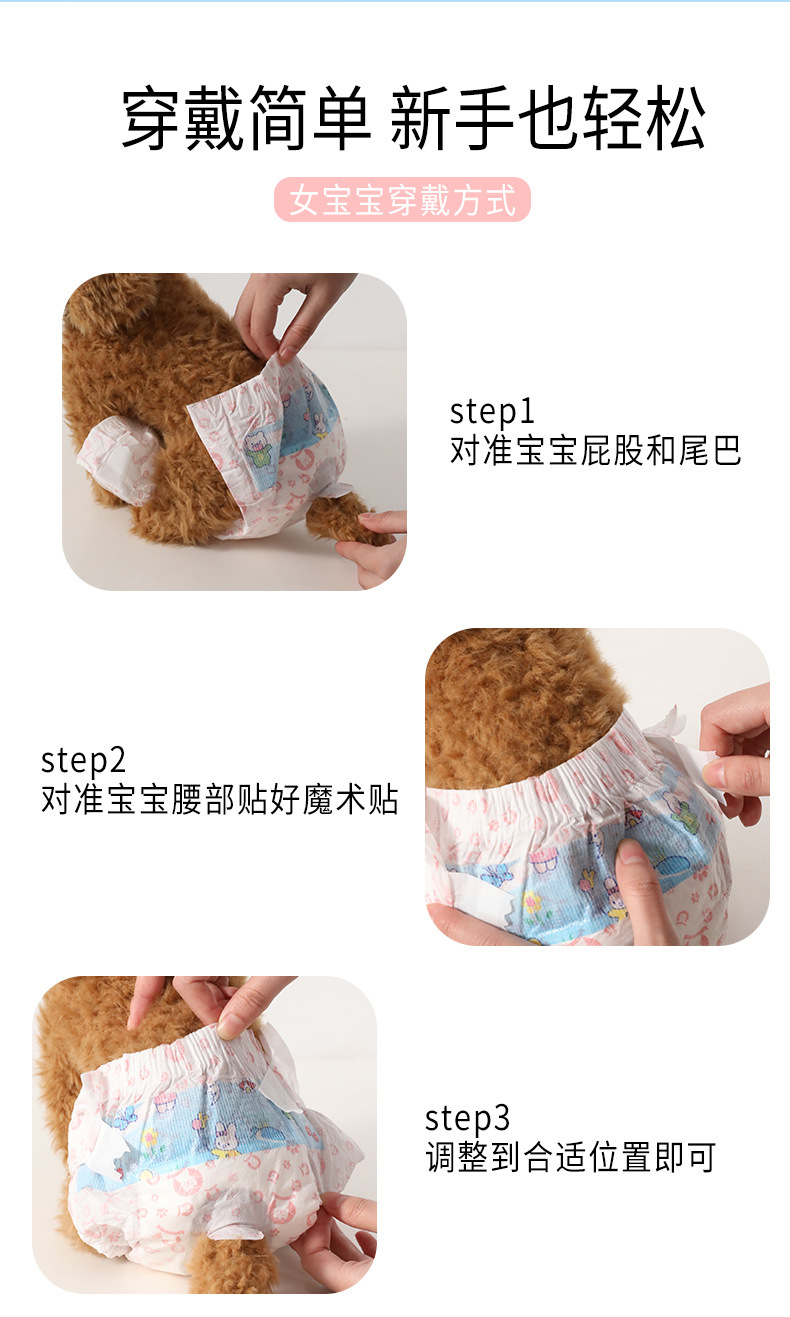 穿戴简单 新手也轻松

女宝宝穿戴方式

step1
对准宝宝屁股和尾巴

step2
对准宝宝腰部贴好魔术贴

step3
调整到合适位置即可