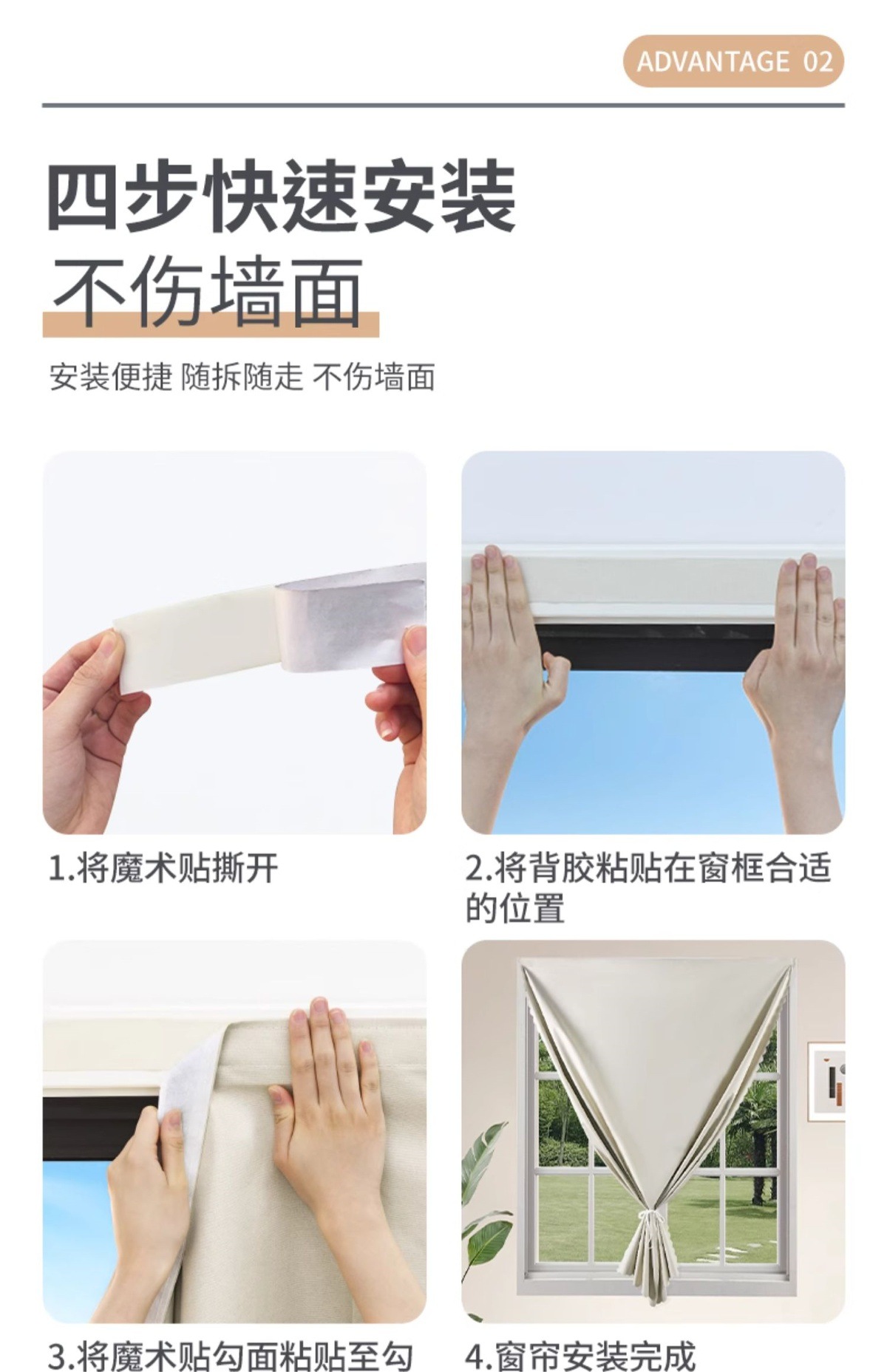 ADVANTAGE 02

四步快速安装
不伤墙面

安装便捷 随拆随走 不伤墙面

1.将魔术贴撕开

2.将背胶粘贴在窗框合适的位置

3.将魔术贴勾面粘贴至勾

4.窗帘安装完成