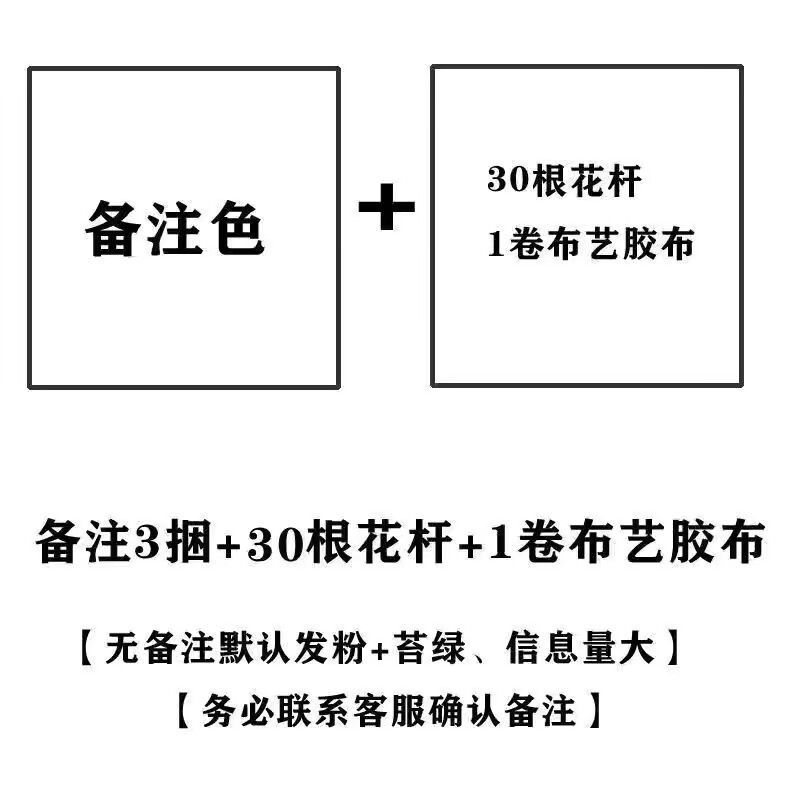 备注色

+

30根花杆
1卷布艺胶布

备注3捆+30根花杆+1卷布艺胶布

【无备注默认发粉+苔绿、信息量大】

【务必联系客服确认备注】