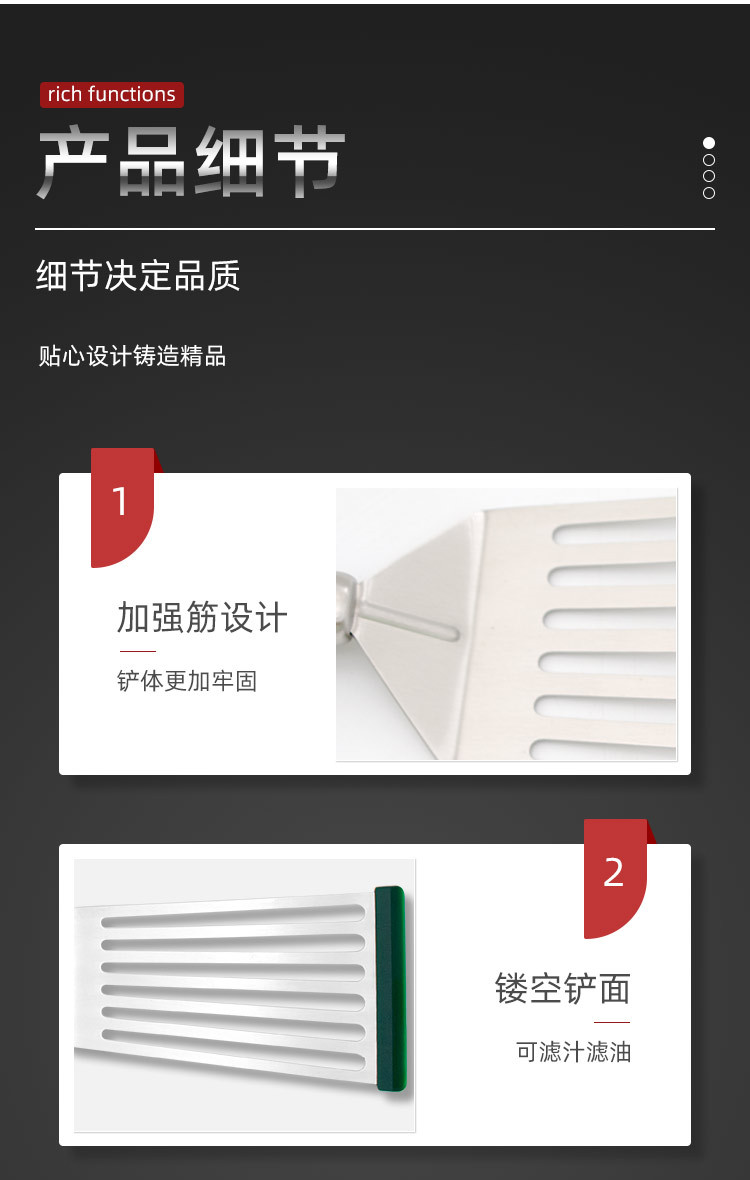 rich functions

产品细节

细节决定品质

贴心设计铸造精品

1

加强筋设计

铲体更加牢固

2

镂空铲面

可滤汁滤油