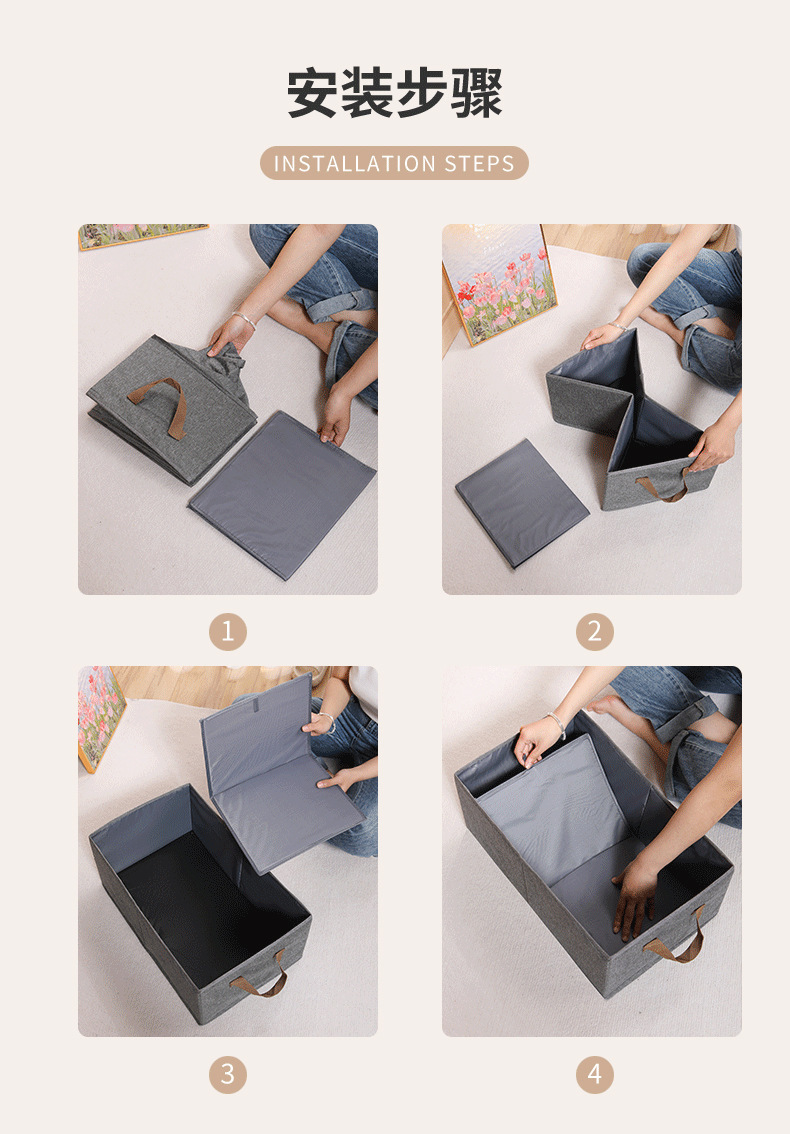 安装步骤

INSTALLATION STEPS

1

2

3

4