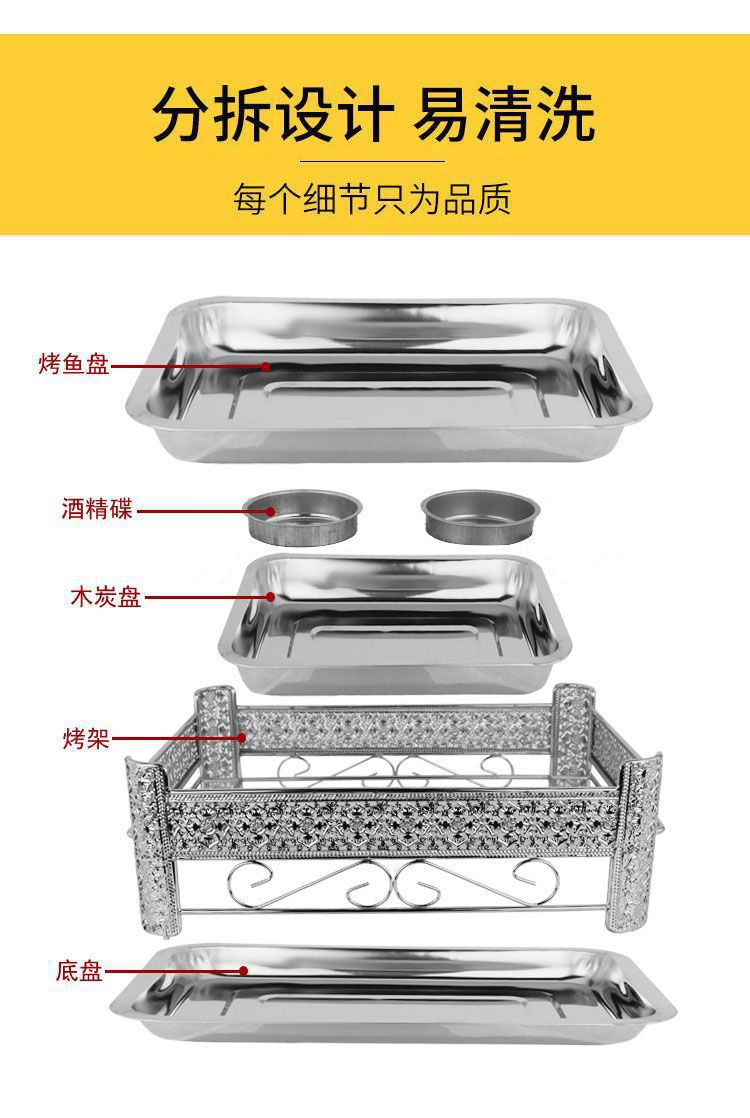 分拆设计 易清洗

每个细节只为品质

烤鱼盘

酒精碟

木炭盘

烤架

底盘