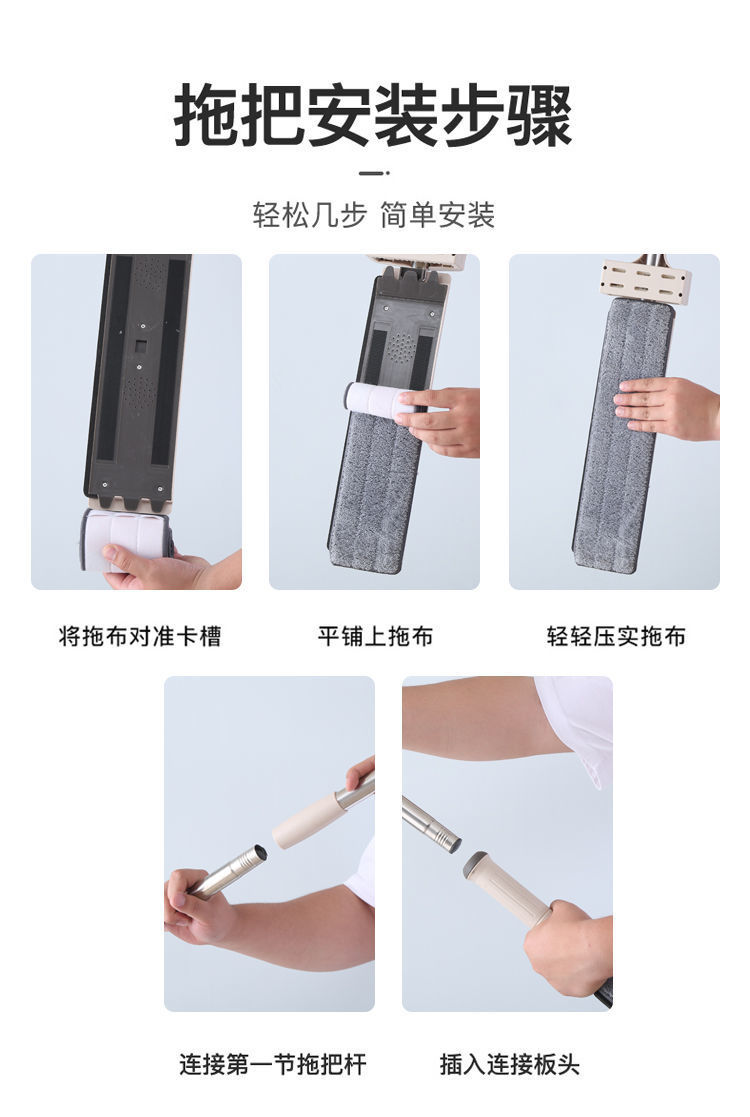 拖把安装步骤

轻松几步 简单安装

将拖布对准卡槽

平铺上拖布

轻轻压实拖布

连接第一节拖把杆

插入连接板头