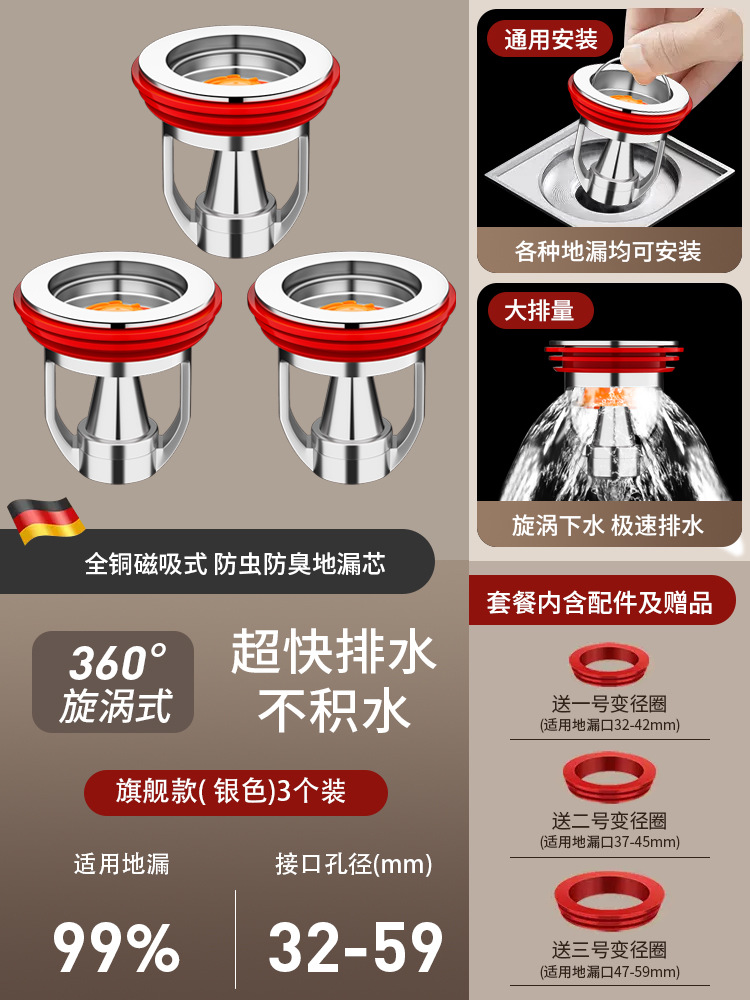 全铜磁吸式 防虫防臭地漏芯

360°
旋涡式

超快排水
不积水

旗舰款( 银色)3个装

适用地漏
99%

接口孔径(mm)
32-59

通用安装
各种地漏均可安装

大排量
旋涡下水 极速排水

套餐内含配件及赠品

送一号变径圈
(适用地漏口32-42mm)

送二号变径圈
(适用地漏口37-45mm)

送三号变径圈
(适用地漏口47-59mm)