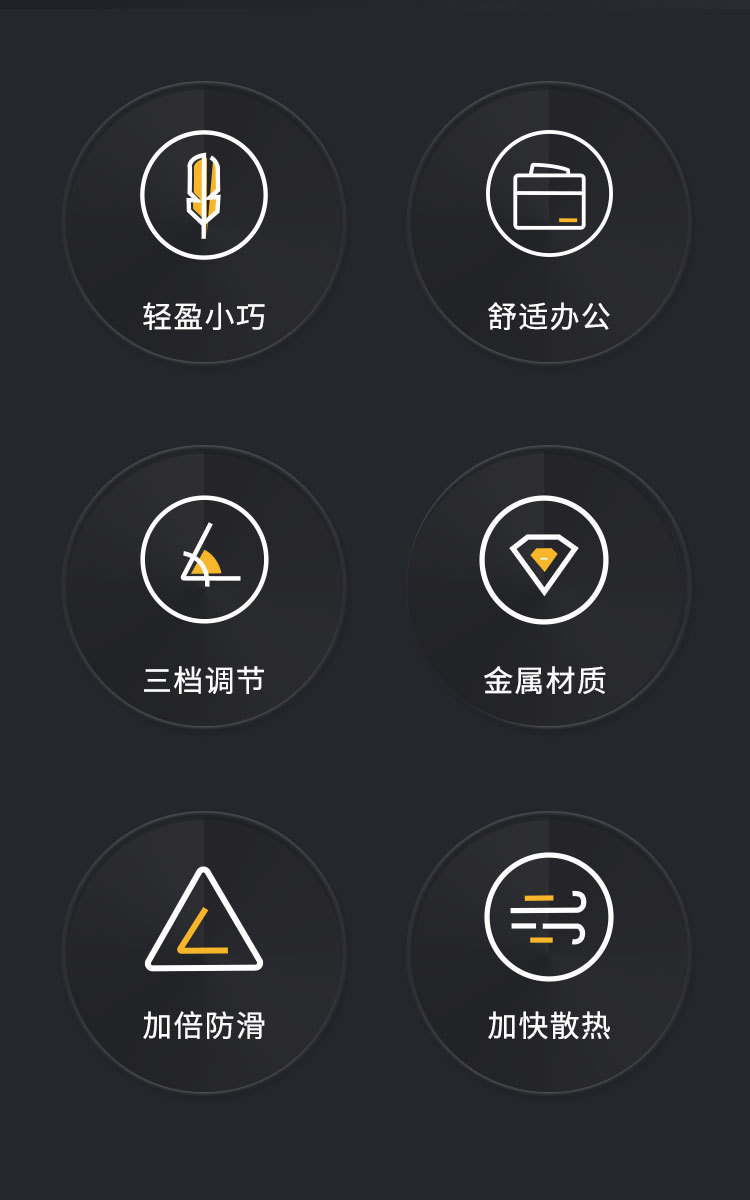 轻盈小巧

舒适办公

三档调节

金属材质

加倍防滑

加快散热