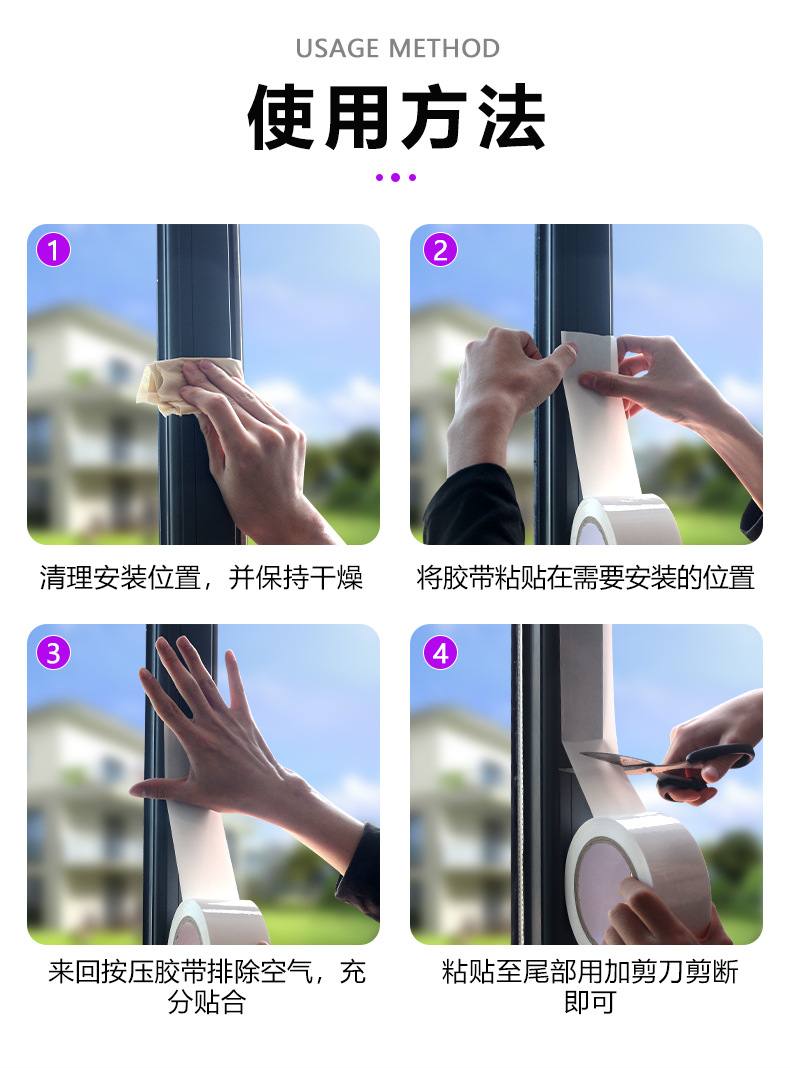 USAGE METHOD

使用方法

1

清理安装位置，并保持干燥

2

将胶带粘贴在需要安装的位置

3

来回按压胶带排除空气，充分贴合

4

粘贴至尾部用加剪刀剪断即可