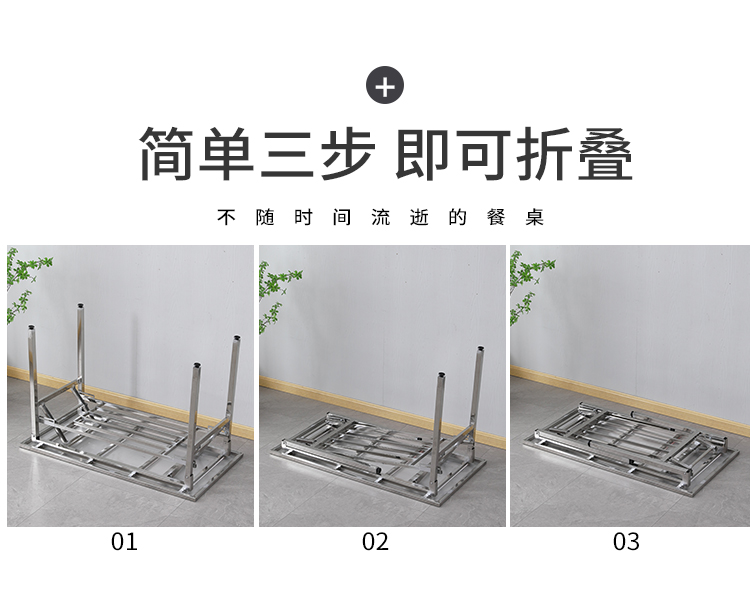 +

简单三步 即可折叠

不随时间流逝的餐桌

01

02

03