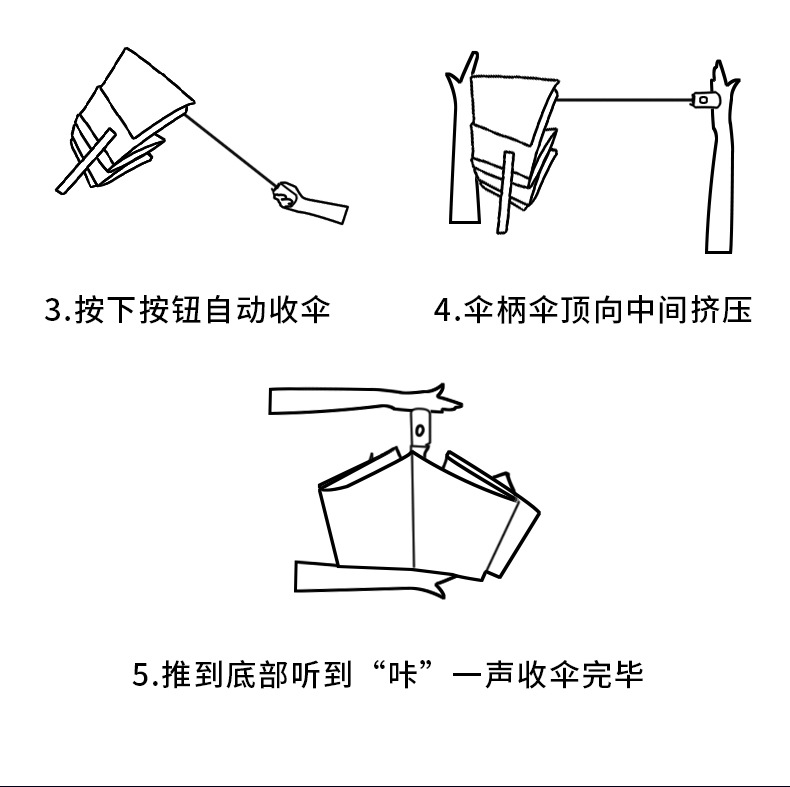 3.按下按钮自动收伞

4.伞柄伞顶向中间挤压

5.推到底部听到“咔”一声收伞完毕